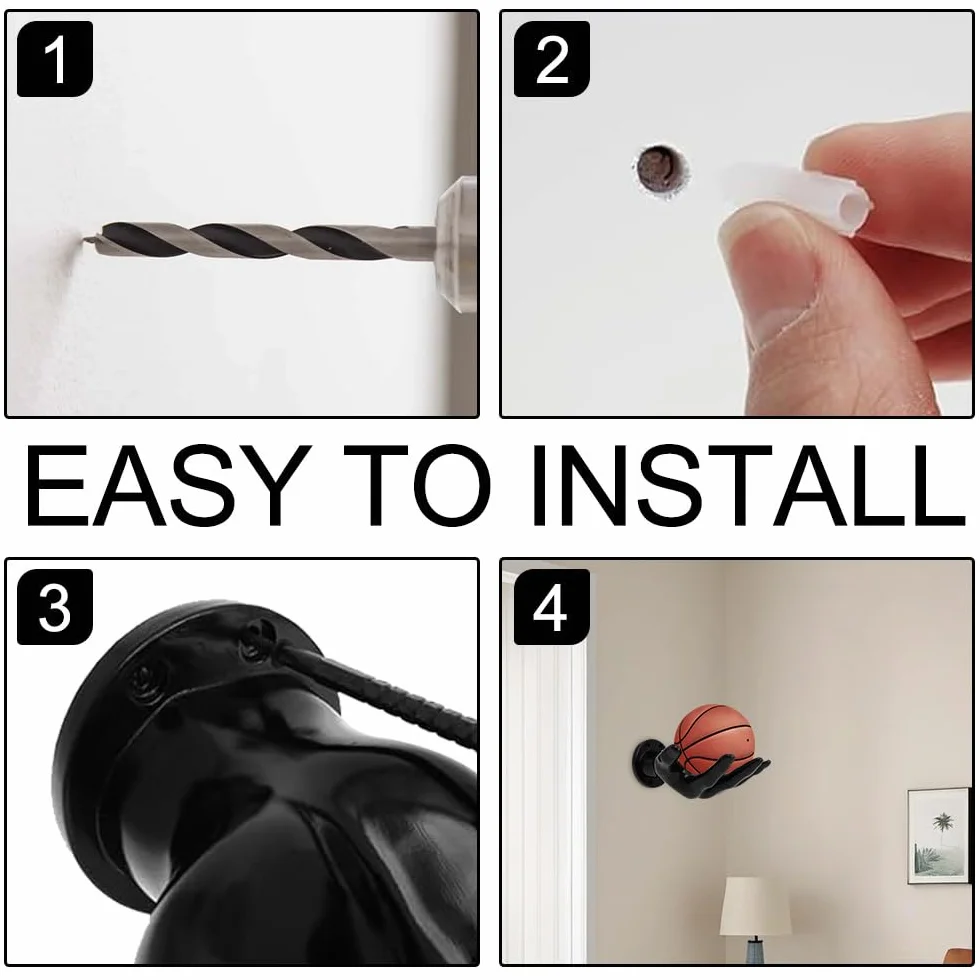 1

2

EASY TO INSTALL

3

4