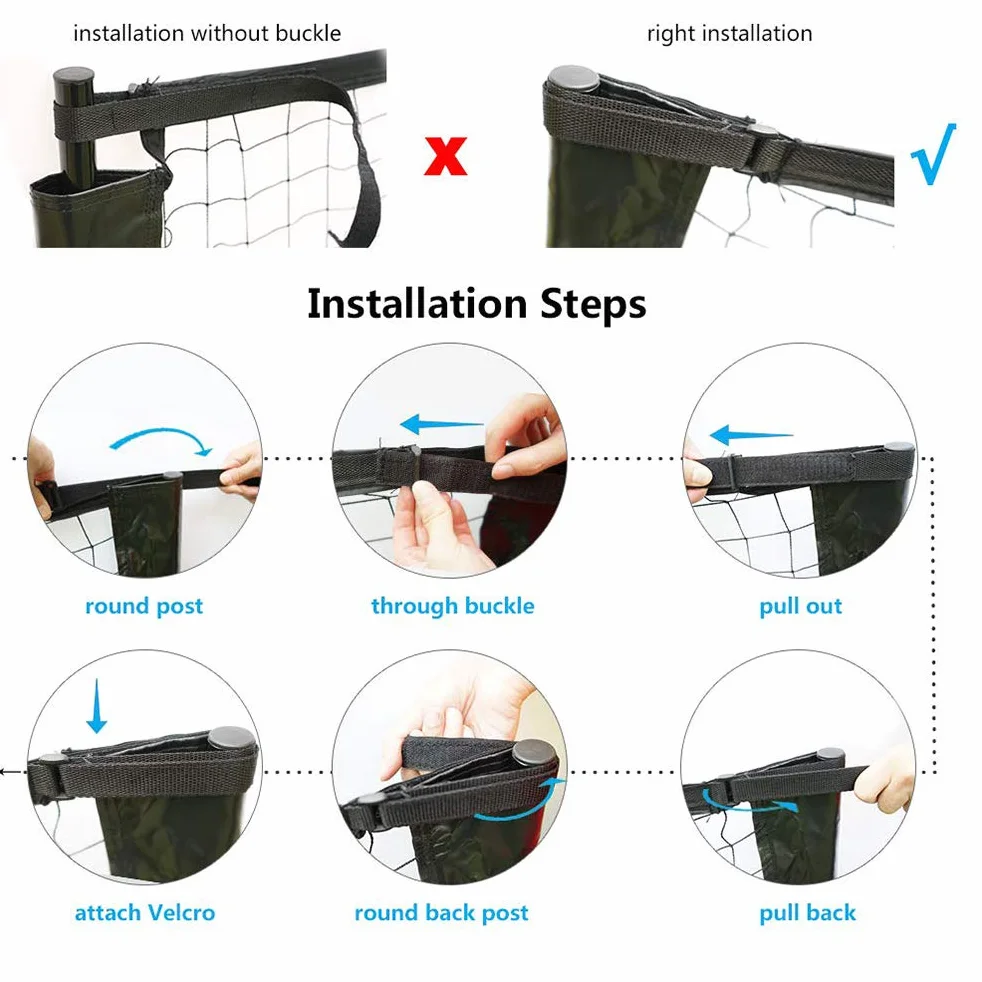 installation without buckle

x

right installation

√

Installation Steps

round post

through buckle

pull out

attach Velcro

round back post

pull back