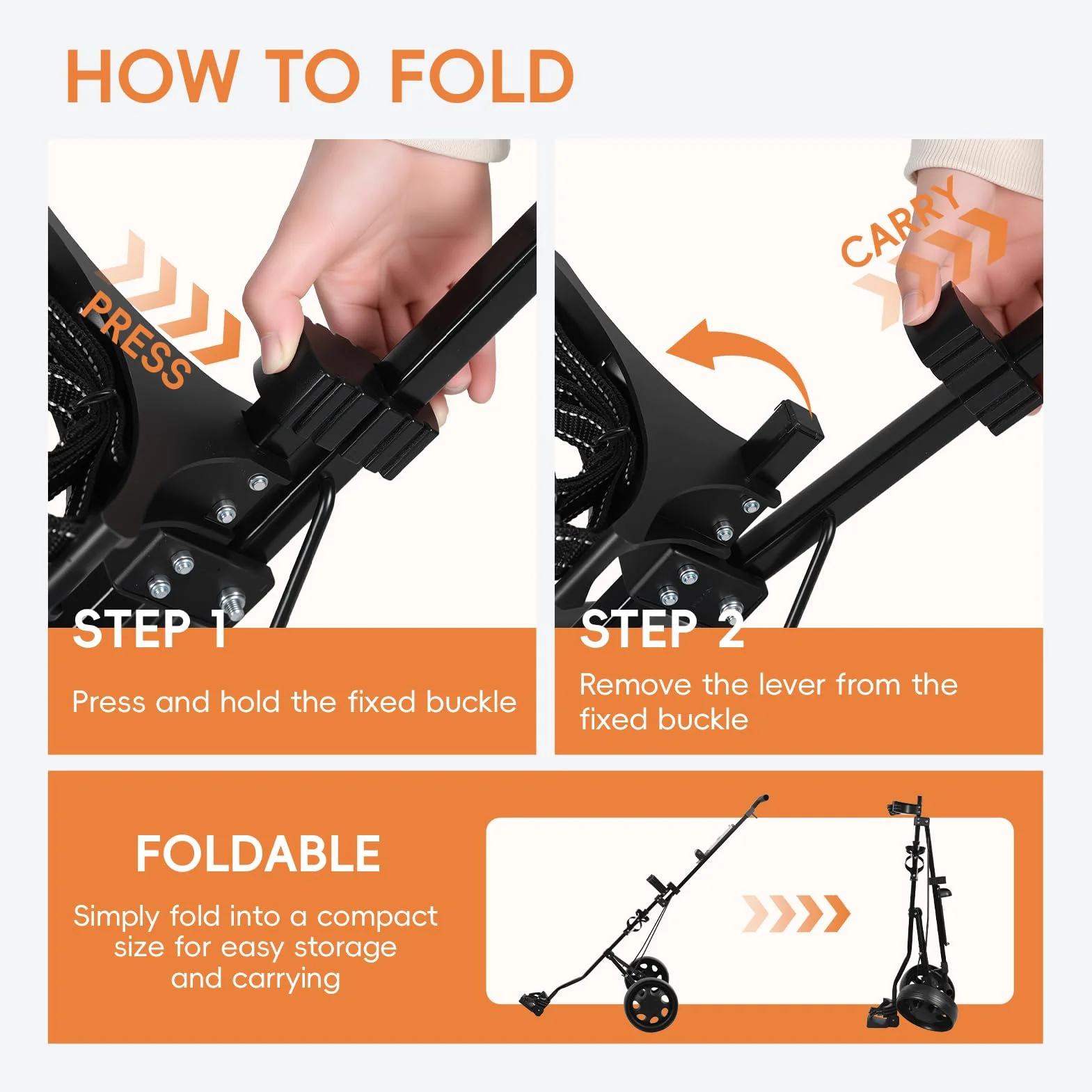 HOW TO FOLD

PRESS

STEP 1

Press and hold the fixed buckle

CARRY

STEP 2

Remove the lever from the fixed buckle

FOLDABLE

Simply fold into a compact size for easy storage and carrying