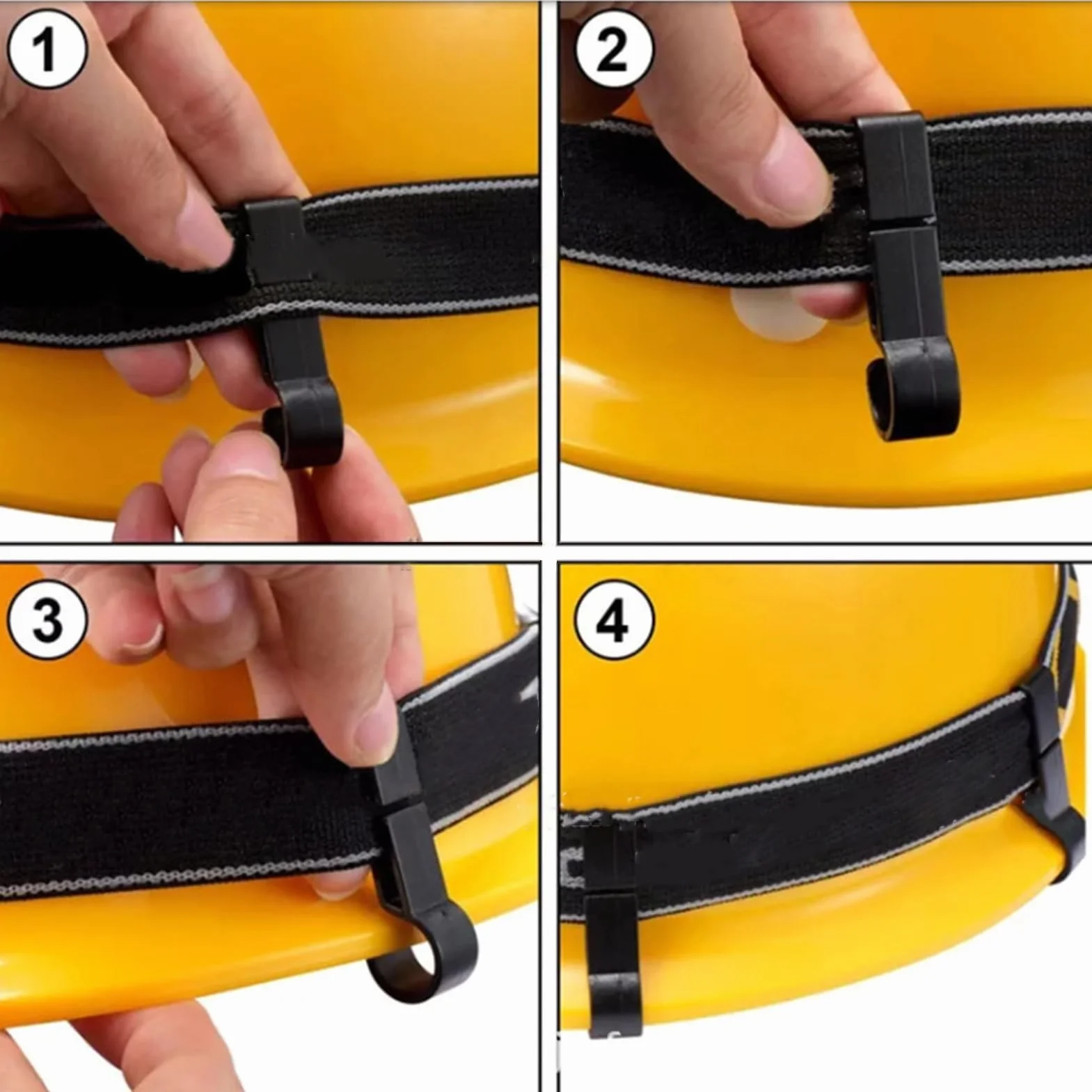 1

2

3

4