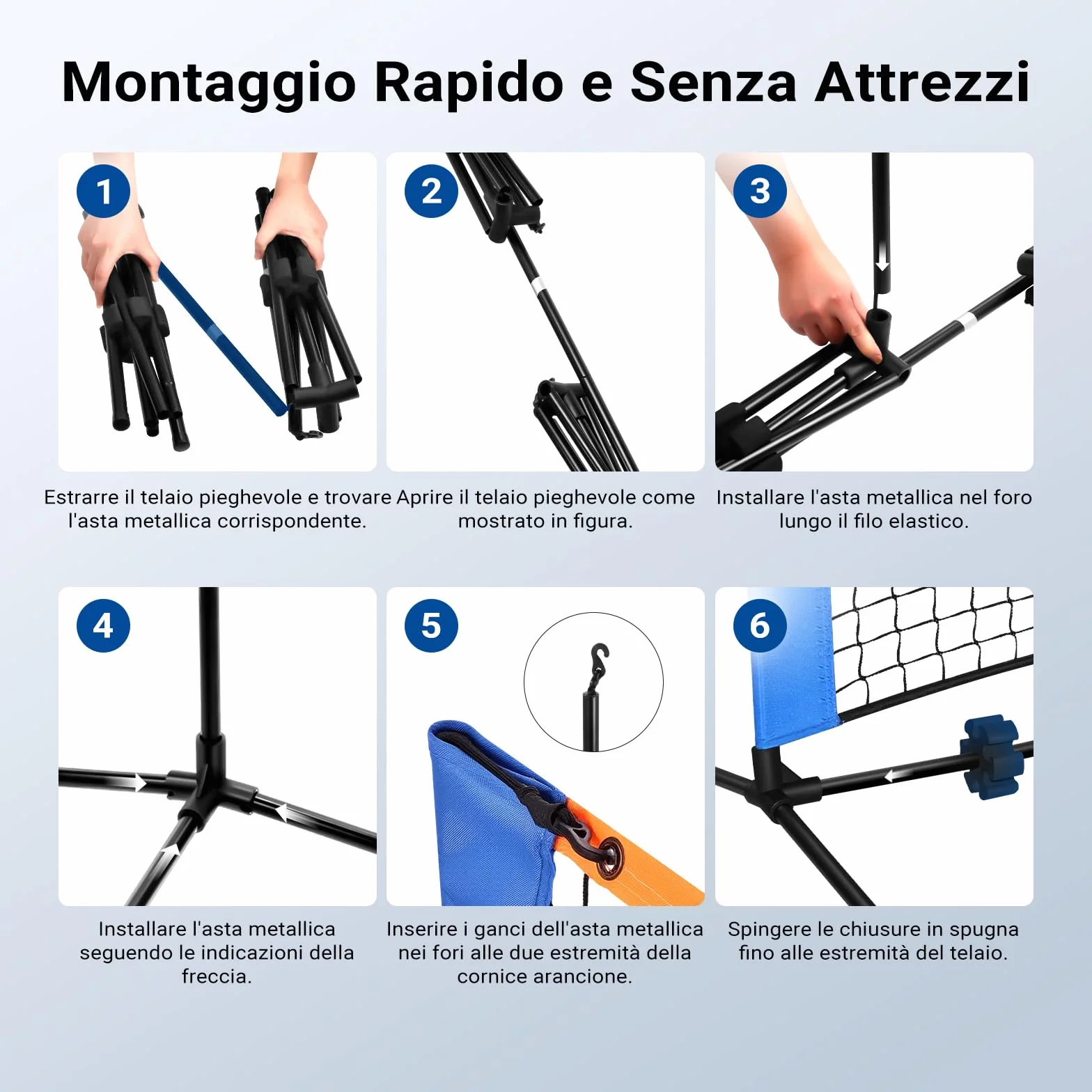 Montaggio Rapido e Senza Attrezzi

1

Estrarre il telaio pieghevole e trovare l'asta metallica corrispondente.

2

Aprire il telaio pieghevole come mostrato in figura.

3

Installare l'asta metallica nel foro lungo il filo elastico.

4

Installare l'asta metallica seguendo le indicazioni della freccia.

5

Inserire i ganci dell'asta metallica nei fori alle due estremità della cornice arancione.

6

Spingere le chiusure in spugna fino alle estremità del telaio.