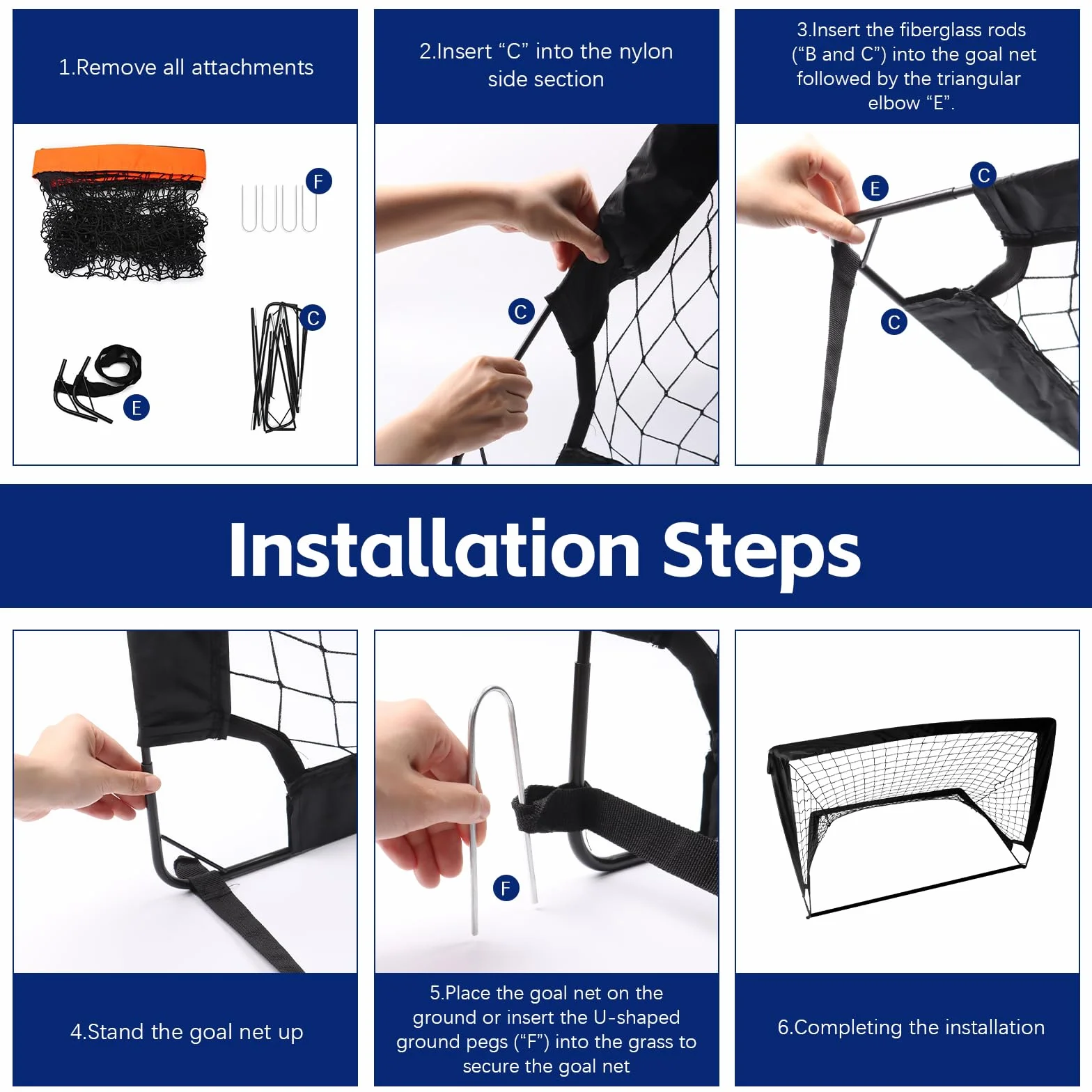 1.Remove all attachments

F

C

E

2.Insert “C” into the nylon side section

C

3.Insert the fiberglass rods (“B and C”) into the goal net followed by the triangular elbow “E”.

E

C

C

Installation Steps

4.Stand the goal net up

F

5.Place the goal net on the ground or insert the U-shaped ground pegs (“F”) into the grass to secure the goal net

6.Completing the installation