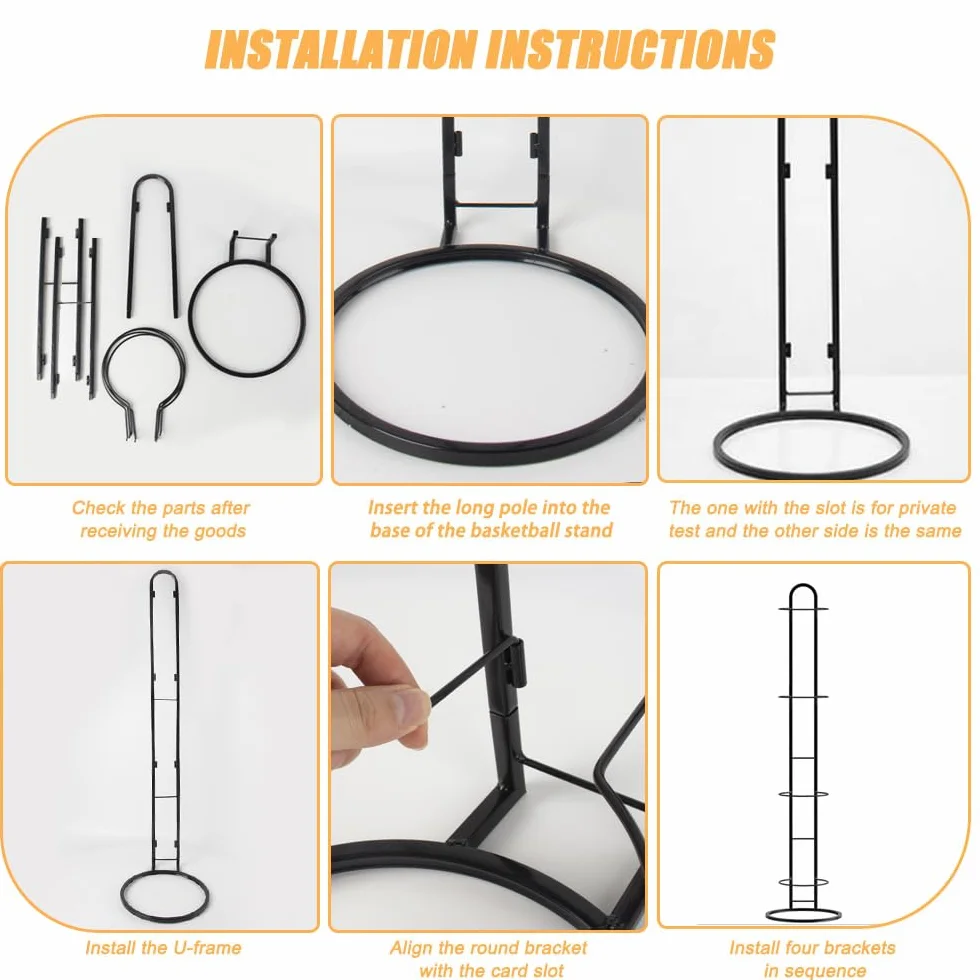 INSTALLATION INSTRUCTIONS

Check the parts after receiving the goods

Insert the long pole into the base of the basketball stand

The one with the slot is for private test and the other side is the same

Install the U-frame

Align the round bracket with the card slot

Install four brackets in sequence