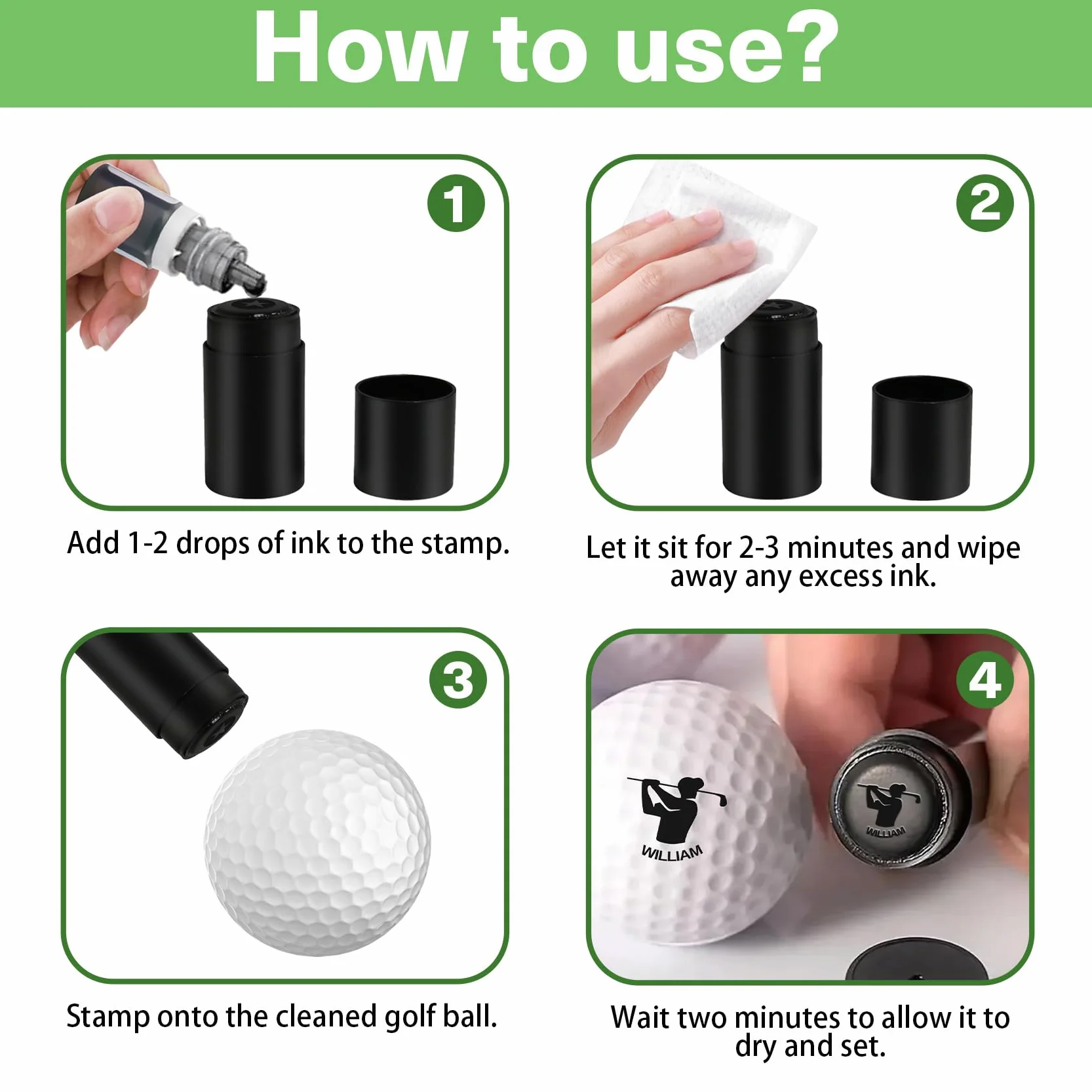 How to use?

1

Add 1-2 drops of ink to the stamp.

2

Let it sit for 2-3 minutes and wipe away any excess ink.

3

Stamp onto the cleaned golf ball.

4

WILLIAM

WILLIAM

Wait two minutes to allow it to dry and set.