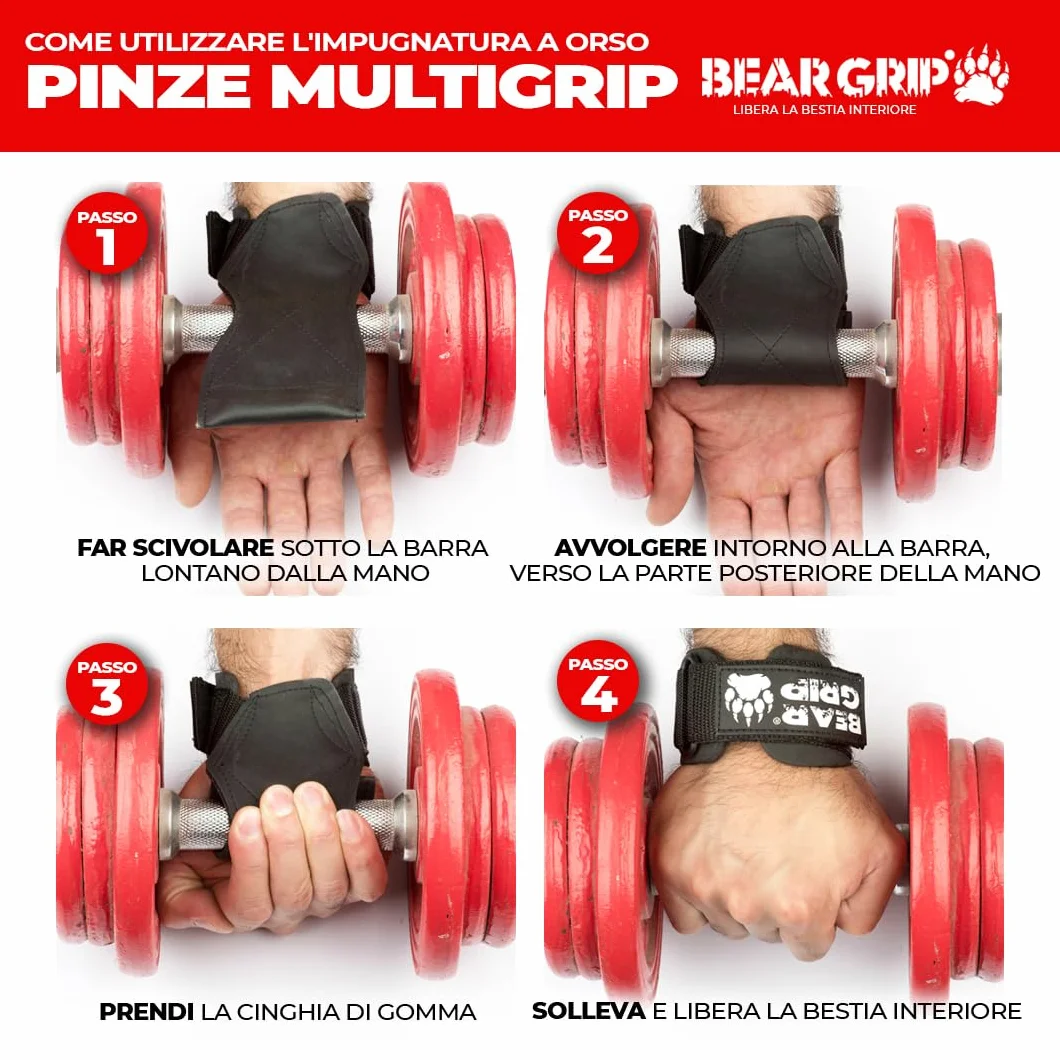 COME UTILIZZARE L'IMPUGNATURA A ORSO
PINZE MULTIGRIP

BEAR GRIP
LIBERA LA BESTIA INTERIORE

PASSO 1
FAR SCIVOLARE SOTTO LA BARRA LONTANO DALLA MANO

PASSO 2
AVVOLGERE INTORNO ALLA BARRA, VERSO LA PARTE POSTERIORE DELLA MANO

PASSO 3
PRENDI LA CINGHIA DI GOMMA

PASSO 4
BEAR GRIP
SOLLEVA E LIBERA LA BESTIA INTERIORE