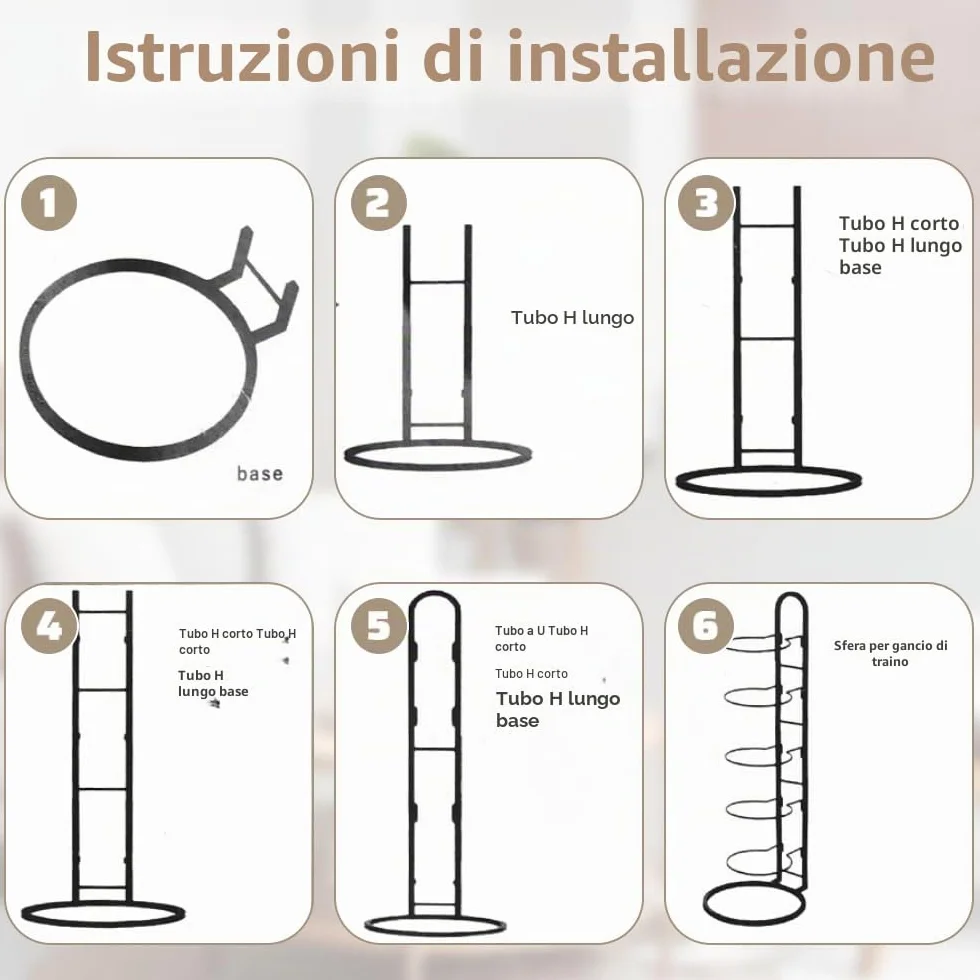 Istruzioni di installazione

1

base

2

Tubo H lungo

3

Tubo H corto
Tubo H lungo
base

4

Tubo H corto Tubo H corto

Tubo H lungo base

5

Tubo a U Tubo H corto

Tubo H corto

Tubo H lungo base

6

Sfera per gancio di traino