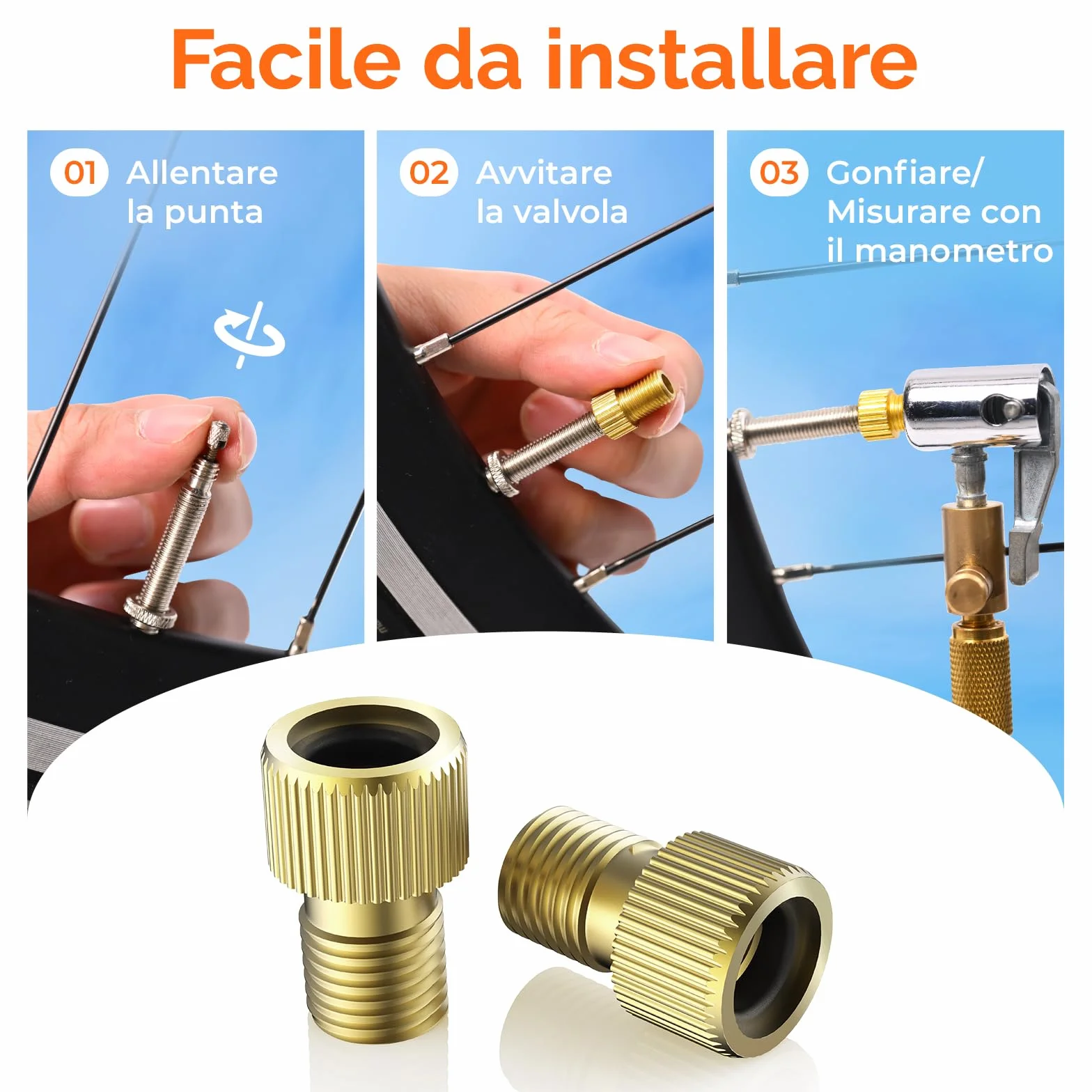 Facile da installare

01 Allentare la punta

02 Avvitare la valvola

03 Gonfiare/ Misurare con il manometro