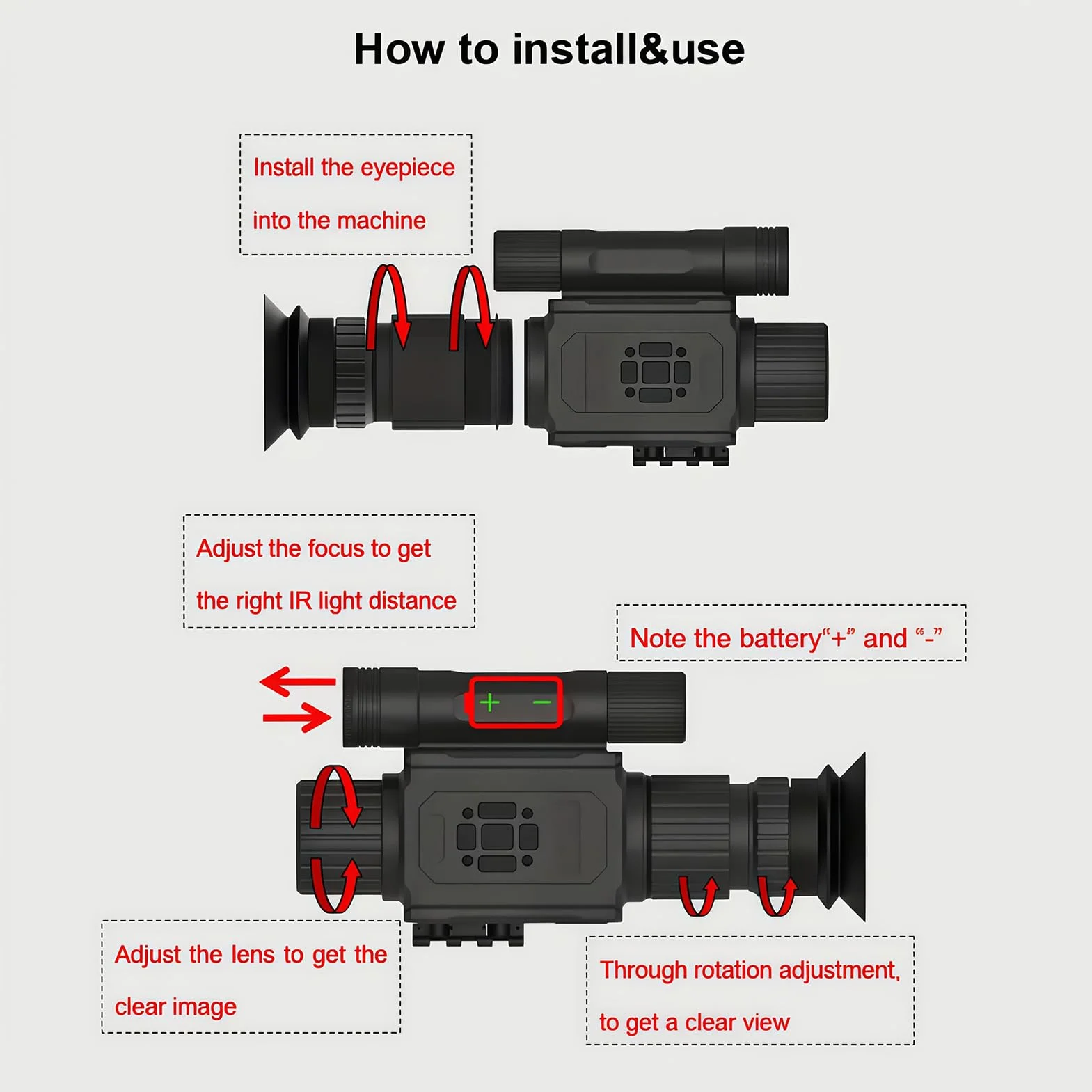 How to install&use

Install the eyepiece into the machine

Adjust the focus to get the right IR light distance

Note the battery“+” and “-”

+ −

Adjust the lens to get the clear image

Through rotation adjustment, to get a clear view