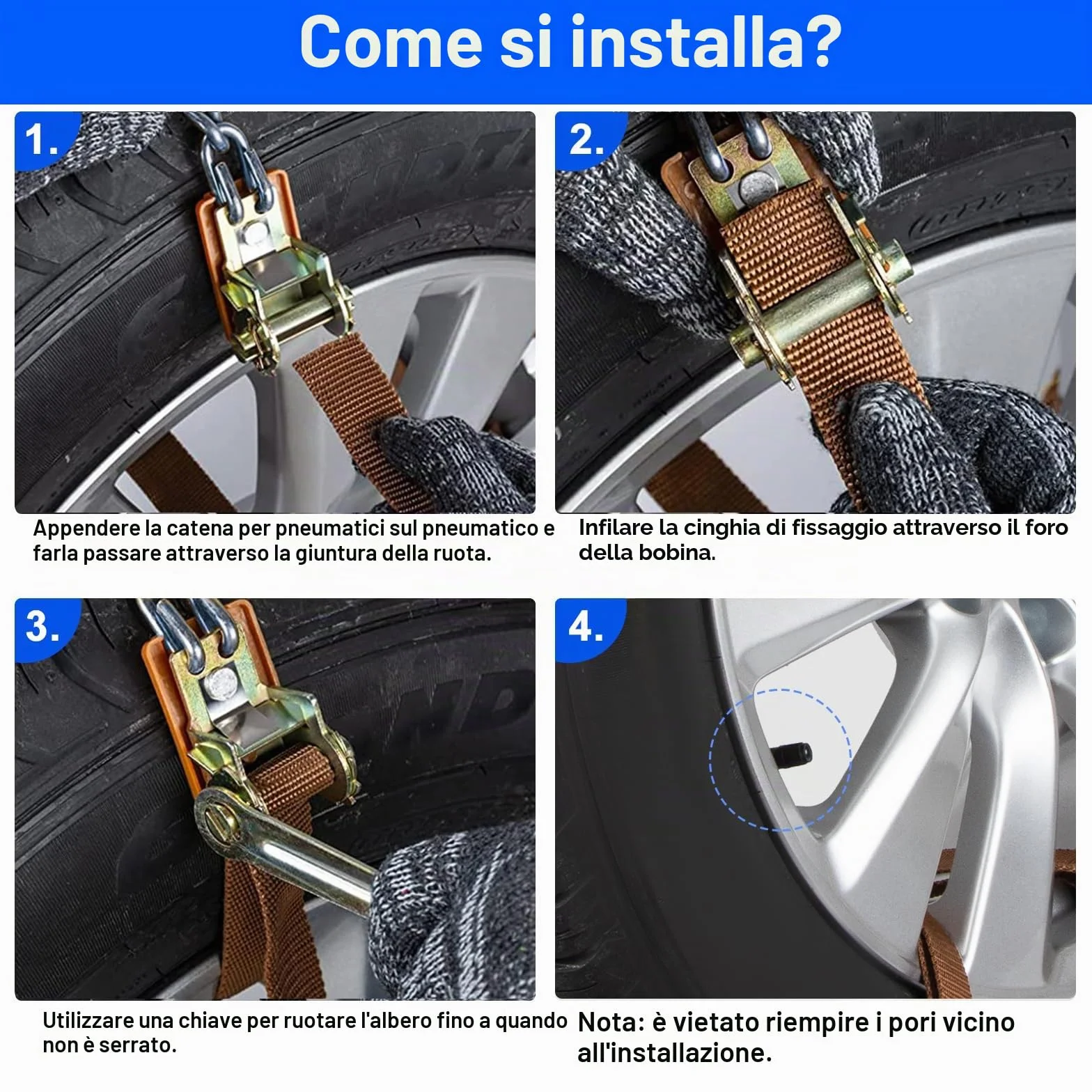 Come si installa?

1.

Appendere la catena per pneumatici sul pneumatico e farla passare attraverso la giuntura della ruota.

2.

Infilare la cinghia di fissaggio attraverso il foro della bobina.

3.

Utilizzare una chiave per ruotare l'albero fino a quando non è serrato.

4.

Nota: è vietato riempire i pori vicino all'installazione.