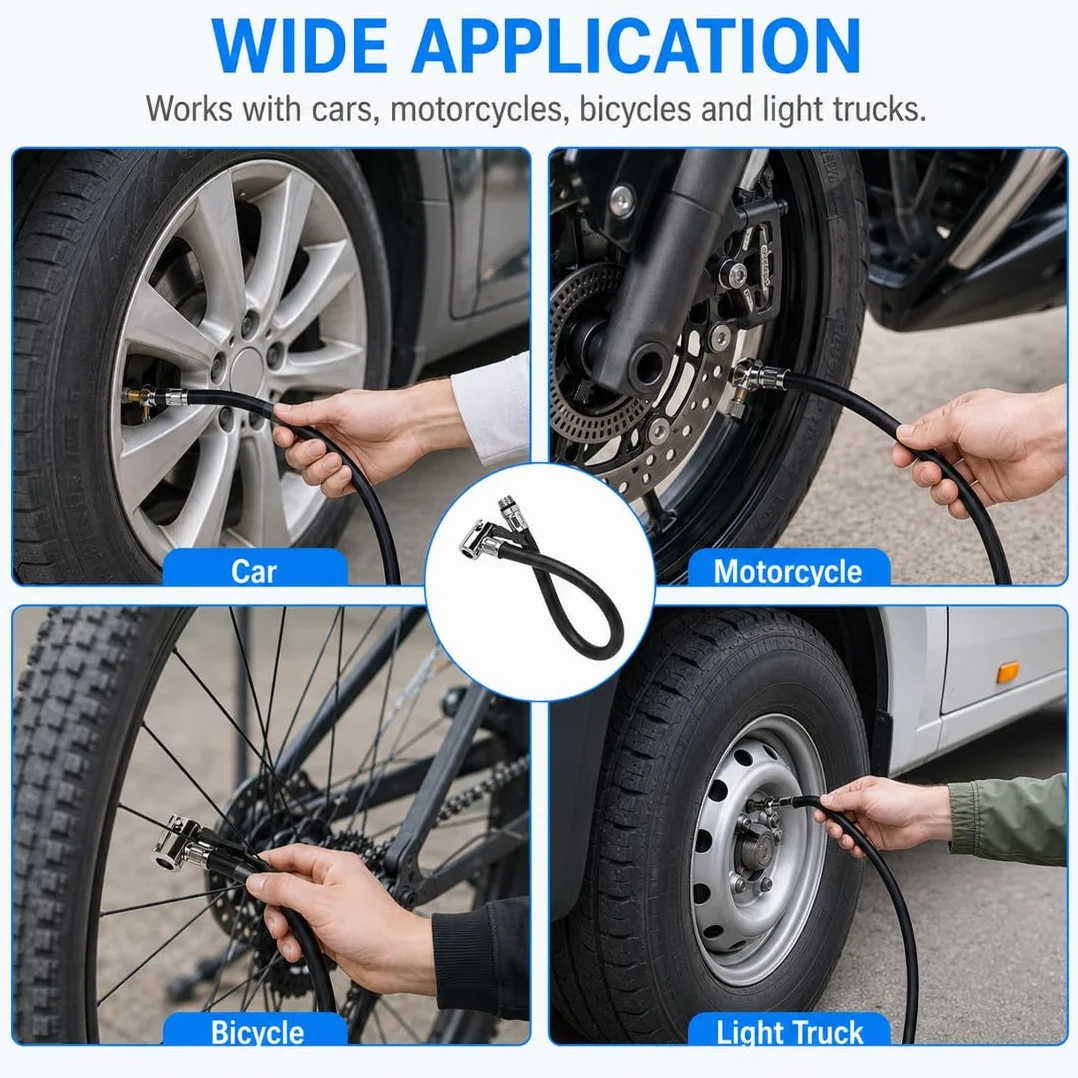 WIDE APPLICATION

Works with cars, motorcycles, bicycles and light trucks.

Car

Motorcycle

Bicycle

Light Truck