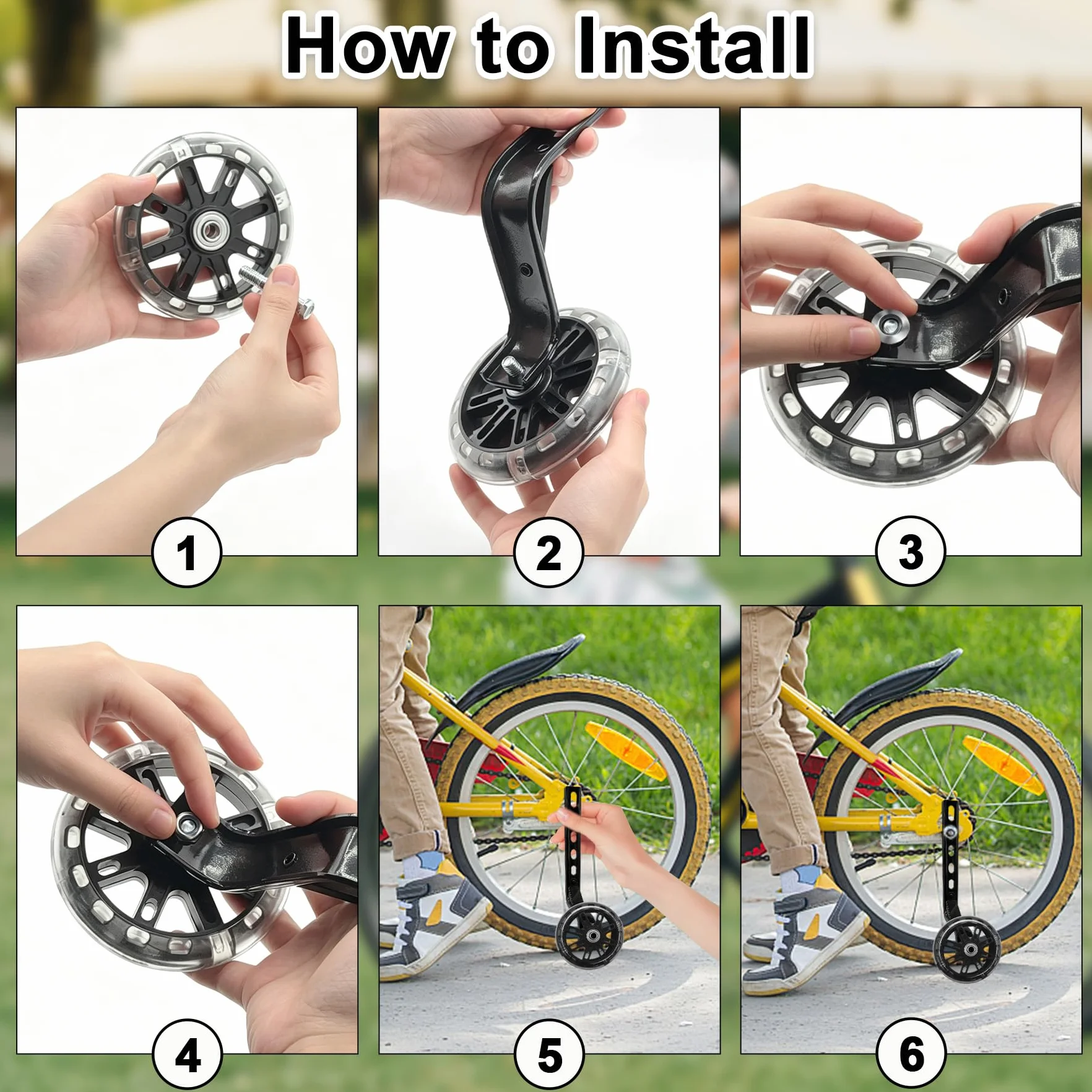 How to Install

1

2

3

4

5

6