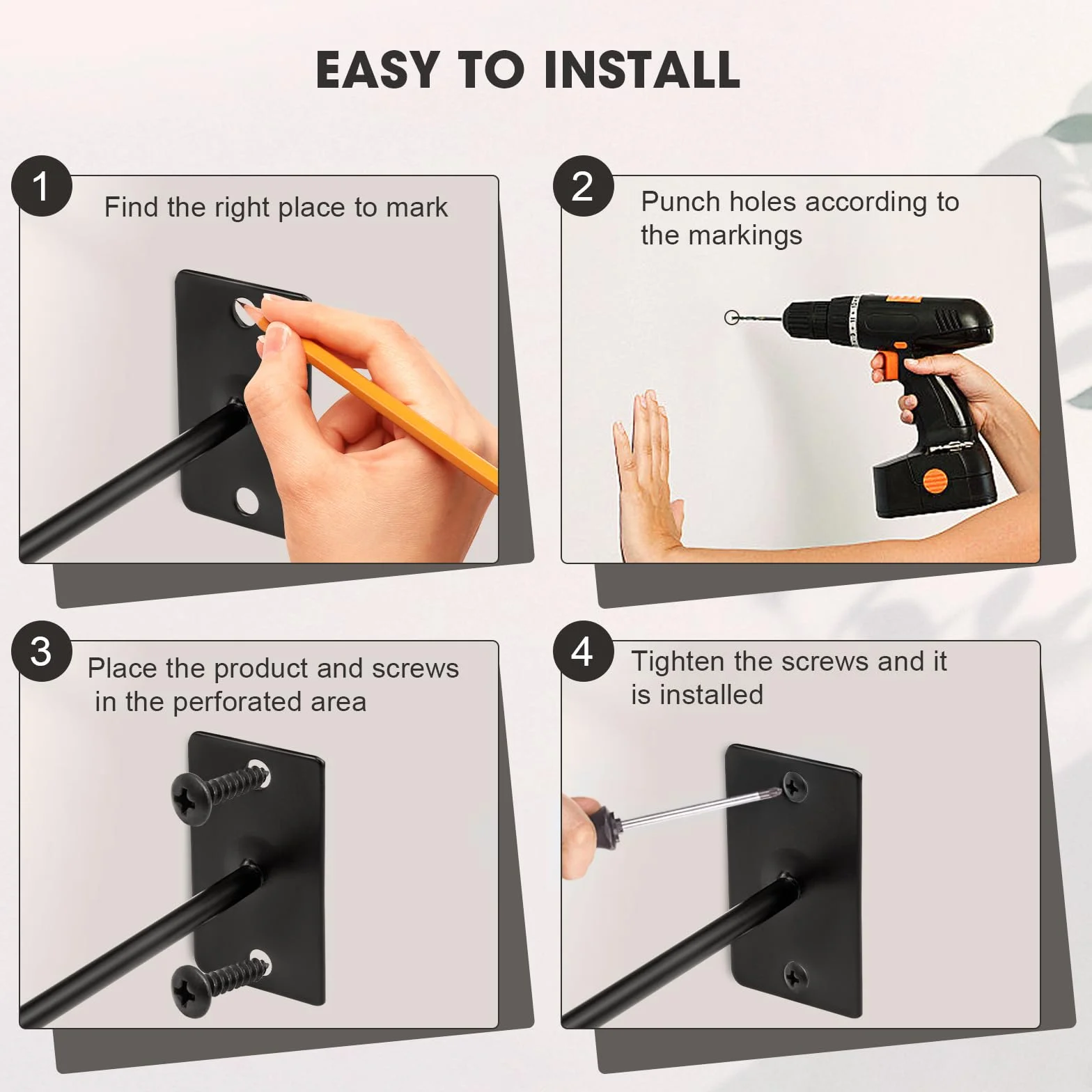 EASY TO INSTALL

1
Find the right place to mark

2
Punch holes according to the markings

3
Place the product and screws in the perforated area

4
Tighten the screws and it is installed