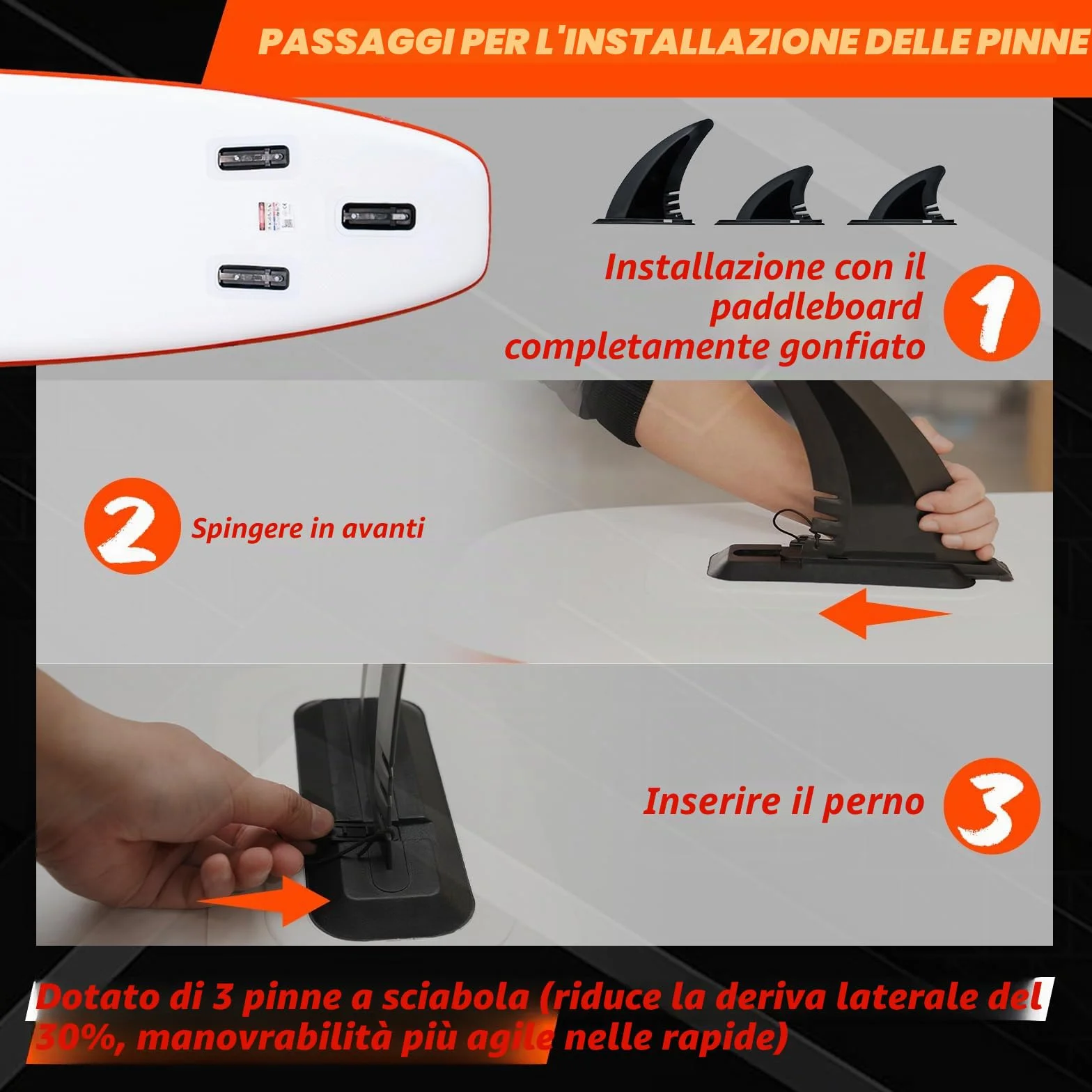 PASSAGGI PER L'INSTALLAZIONE DELLE PINNE

Installazione con il paddleboard completamente gonfiato

1

2

Spingere in avanti

Inserire il perno

3

Dotato di 3 pinne a sciabola (riduce la deriva laterale del 30%, manovrabilità più agile nelle rapide)