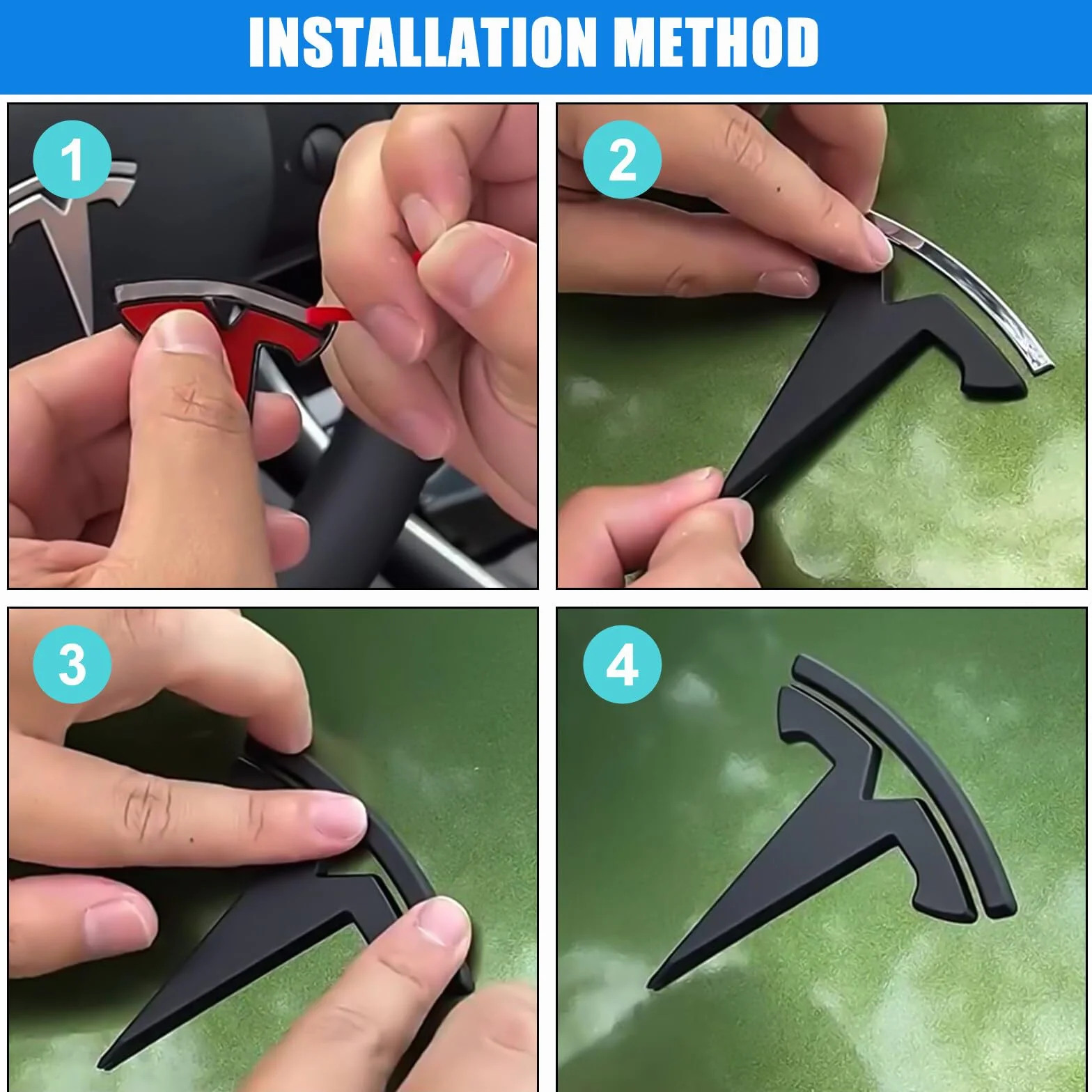 INSTALLATION METHOD

1

2

3

4