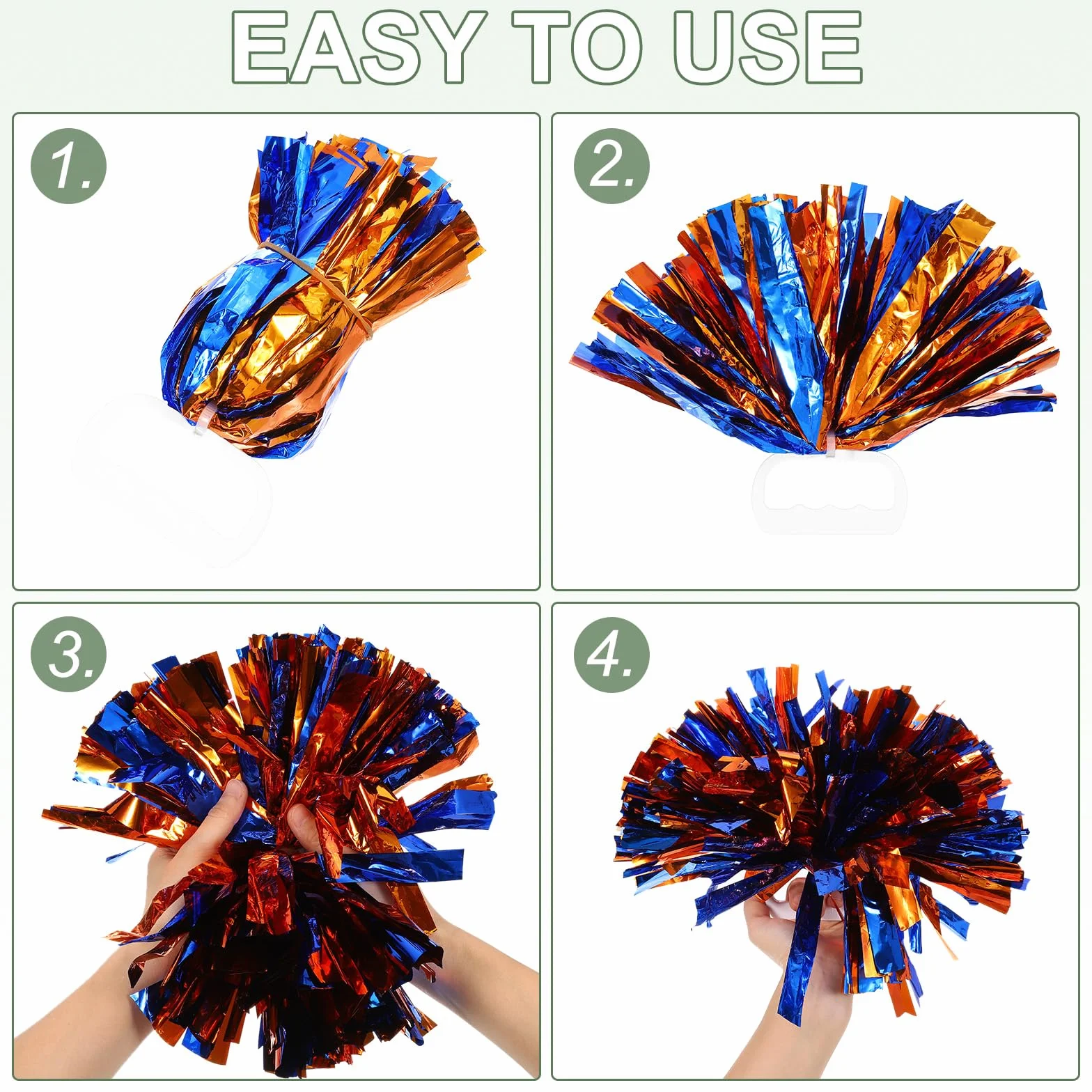 EASY TO USE

1.

2.

3.

4.