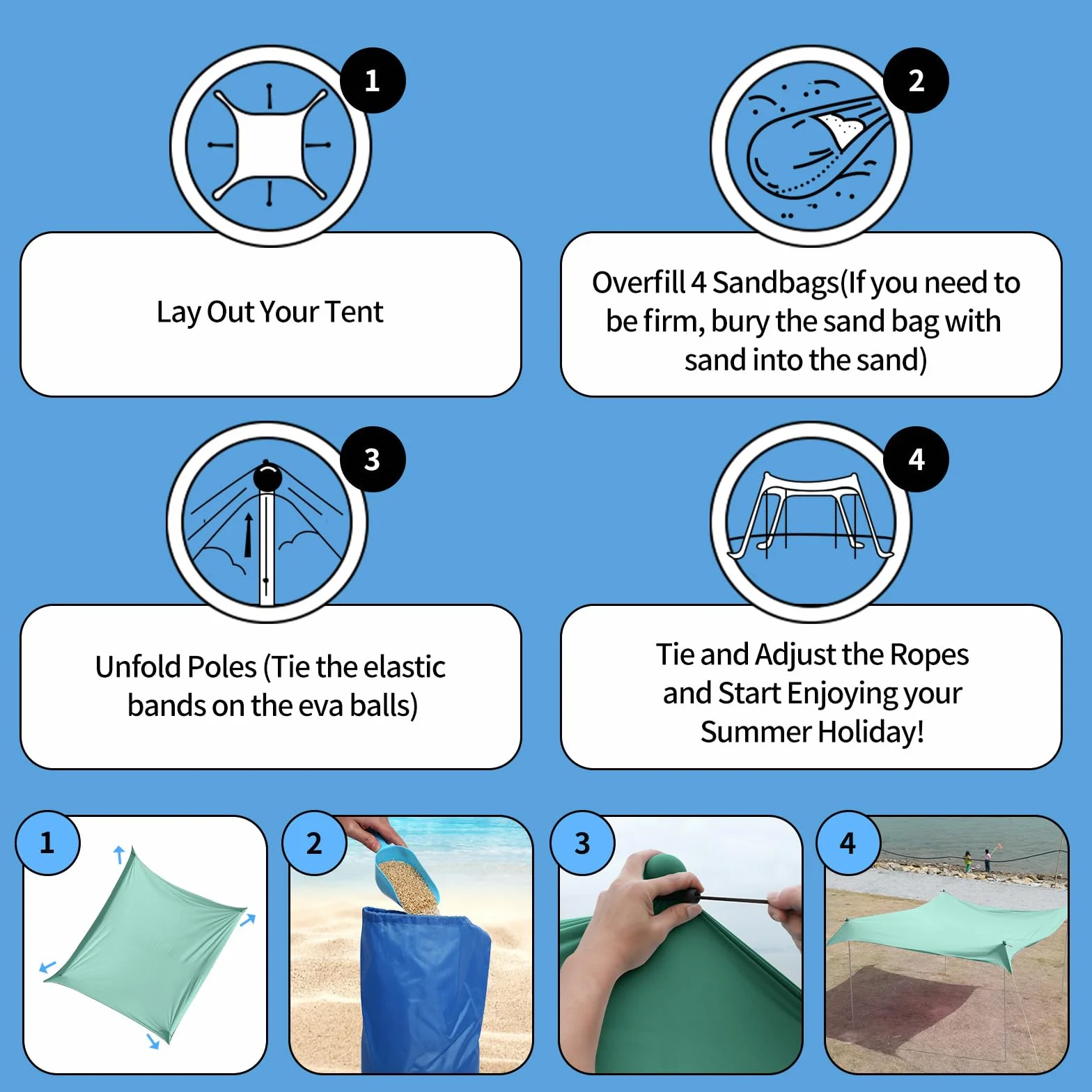 1

Lay Out Your Tent

2

Overfill 4 Sandbags(If you need to be firm, bury the sand bag with sand into the sand)

3

Unfold Poles (Tie the elastic bands on the eva balls)

4

Tie and Adjust the Ropes and Start Enjoying your Summer Holiday!

1

2

3

4