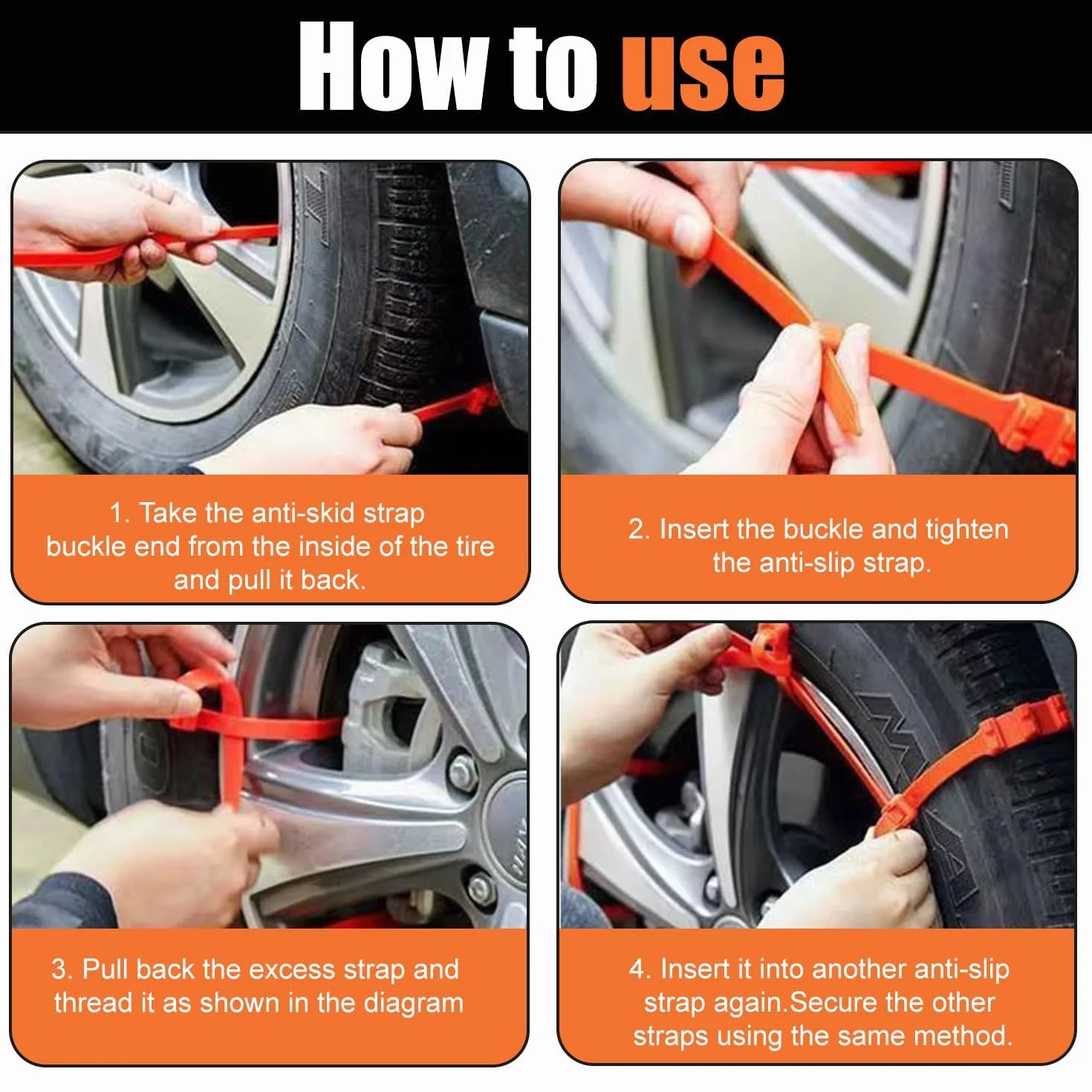 How to use

1. Take the anti-skid strap buckle end from the inside of the tire and pull it back.

2. Insert the buckle and tighten the anti-slip strap.

3. Pull back the excess strap and thread it as shown in the diagram

4. Insert it into another anti-slip strap again.Secure the other straps using the same method.