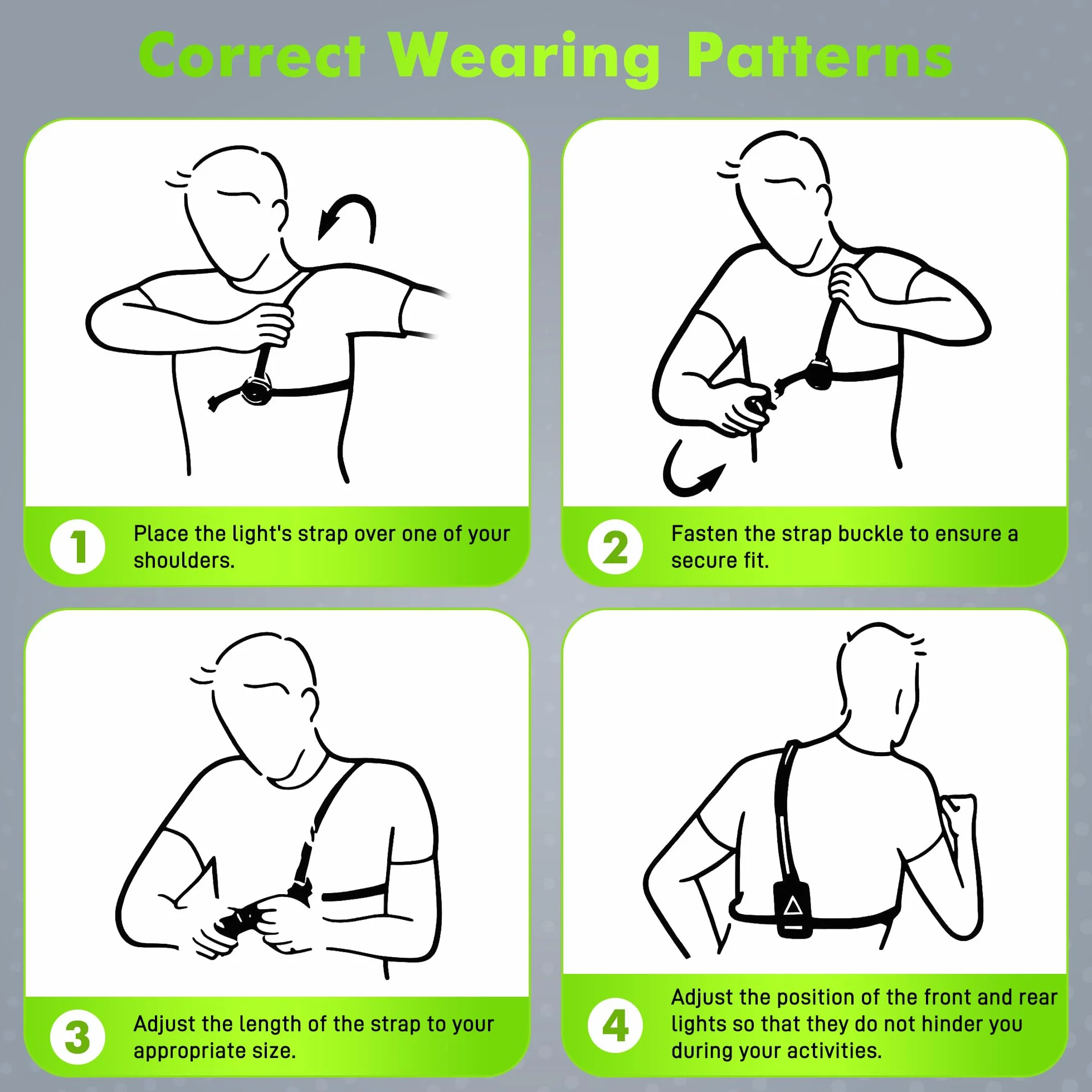 Correct Wearing Patterns

1 Place the light's strap over one of your shoulders.

2 Fasten the strap buckle to ensure a secure fit.

3 Adjust the length of the strap to your appropriate size.

4 Adjust the position of the front and rear lights so that they do not hinder you during your activities.