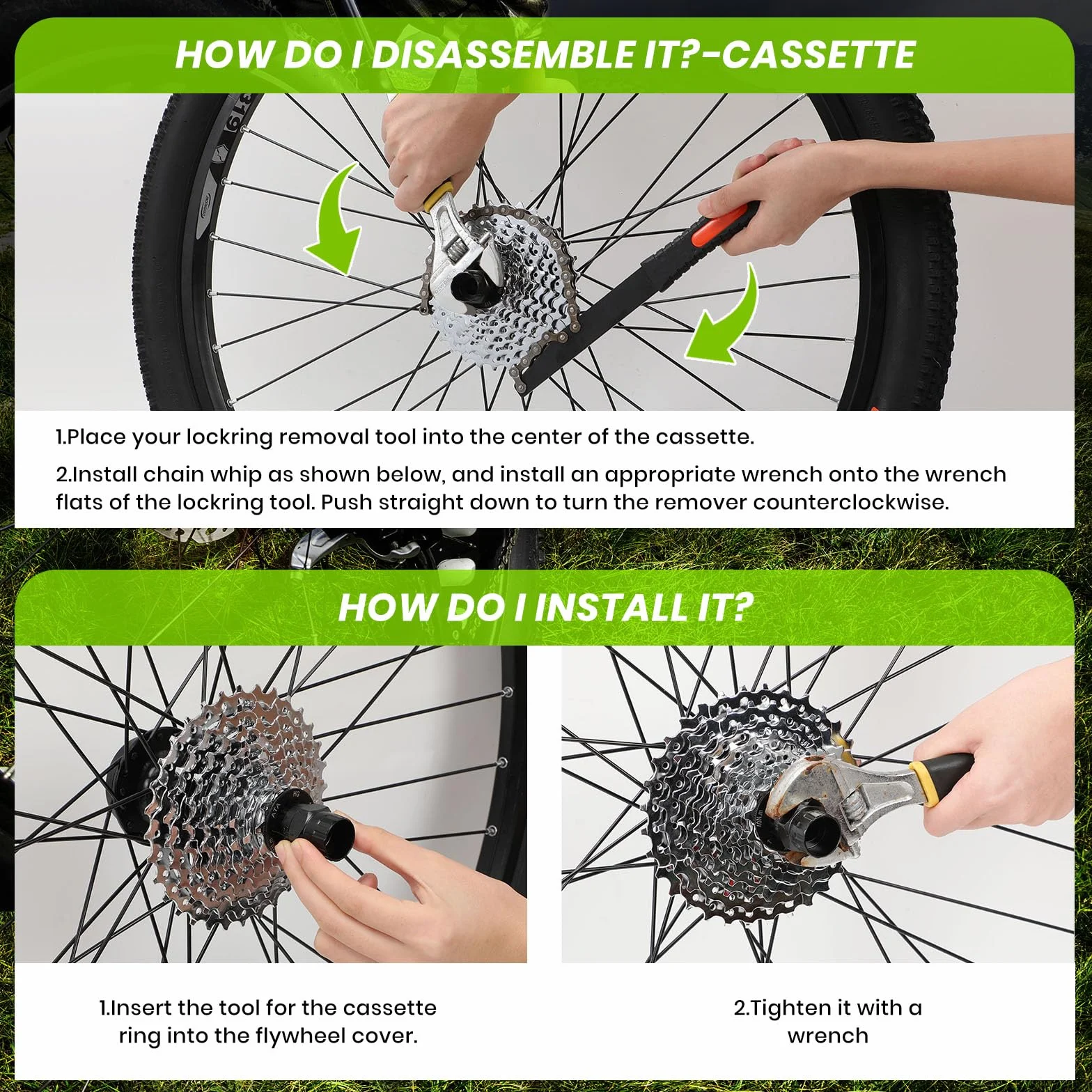 HOW DO I DISASSEMBLE IT?-CASSETTE

1.Place your lockring removal tool into the center of the cassette.

2.Install chain whip as shown below, and install an appropriate wrench onto the wrench flats of the lockring tool. Push straight down to turn the remover counterclockwise.

HOW DO I INSTALL IT?

1.Insert the tool for the cassette ring into the flywheel cover.

2.Tighten it with a wrench