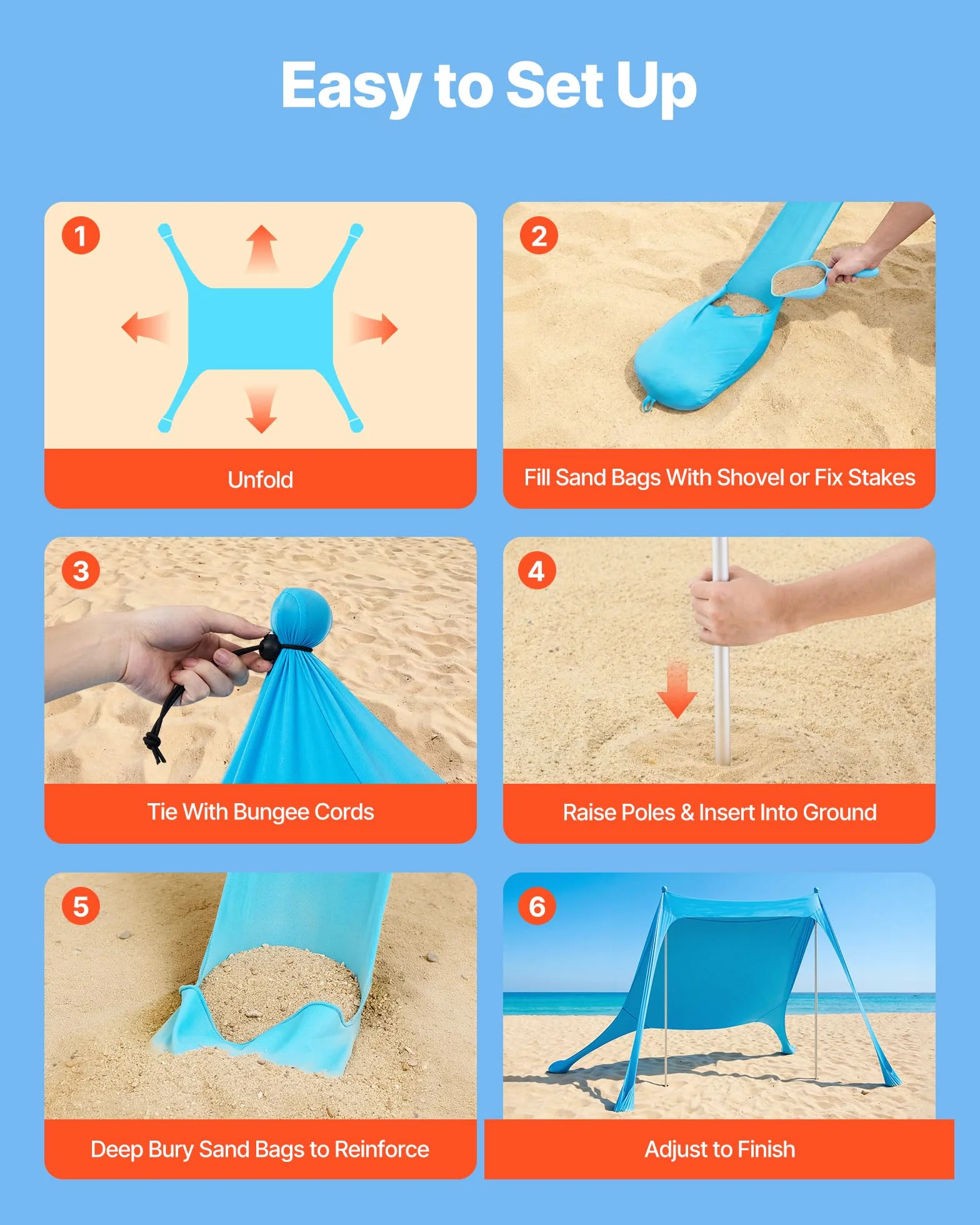 Easy to Set Up

1

Unfold

2

Fill Sand Bags With Shovel or Fix Stakes

3

Tie With Bungee Cords

4

Raise Poles & Insert Into Ground

5

Deep Bury Sand Bags to Reinforce

6

Adjust to Finish