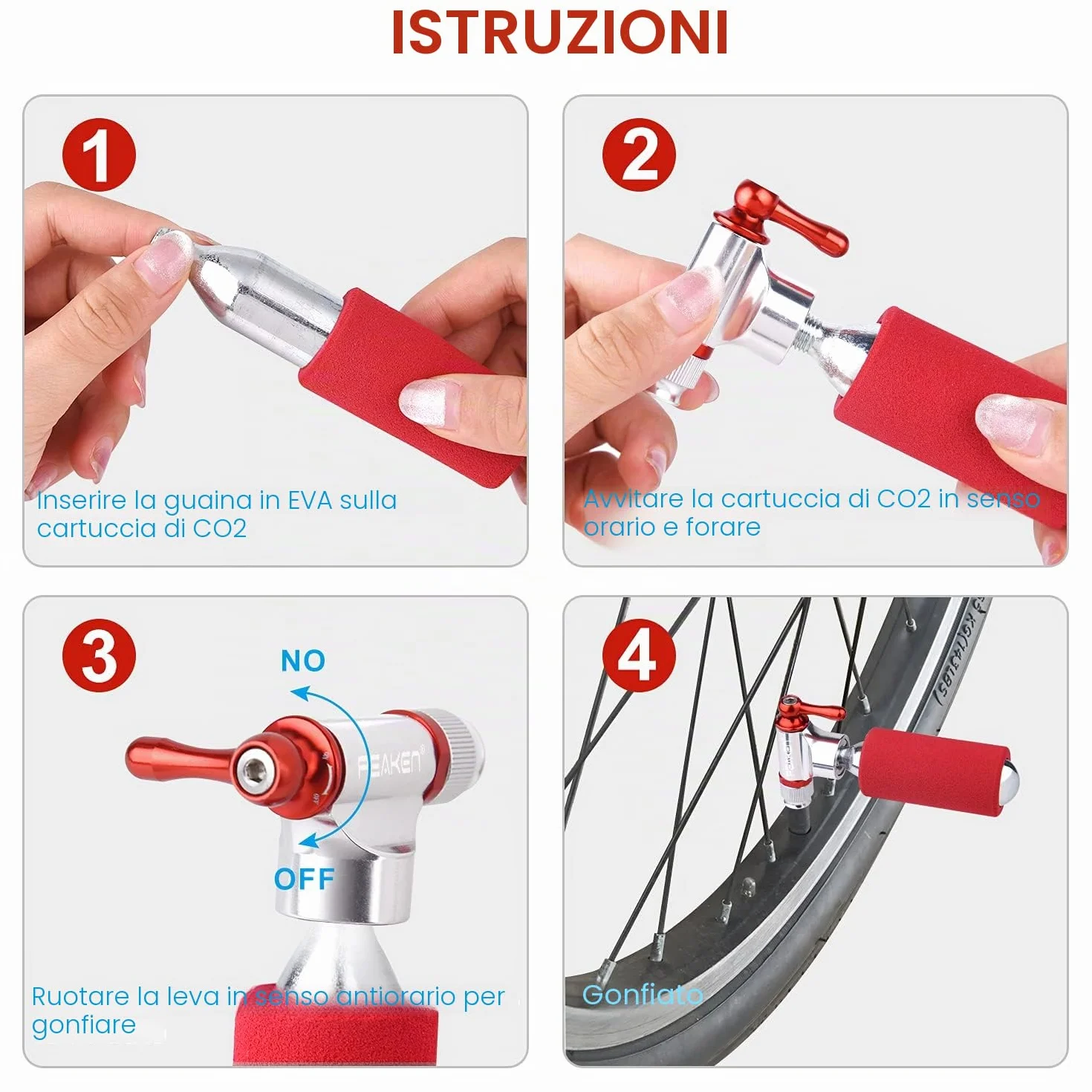 ISTRUZIONI

1

Inserire la guaina in EVA sulla cartuccia di CO2

2

Avvitare la cartuccia di CO2 in senso orario e forare

3

NO

PEAKEN

OFF

Ruotare la leva in senso antiorario per gonfiare

4

Gonfiato