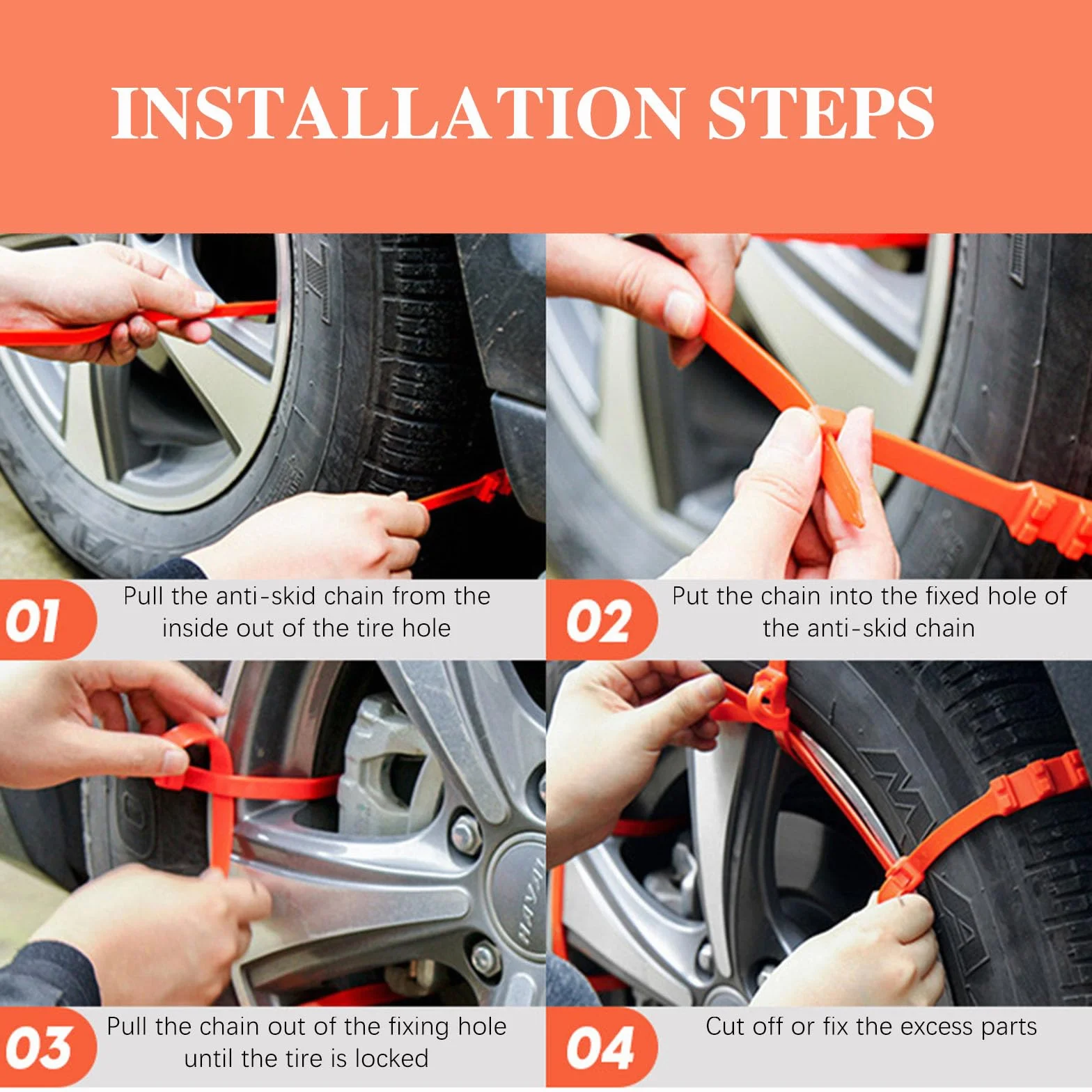 INSTALLATION STEPS

01 Pull the anti-skid chain from the inside out of the tire hole

02 Put the chain into the fixed hole of the anti-skid chain

03 Pull the chain out of the fixing hole until the tire is locked

04 Cut off or fix the excess parts