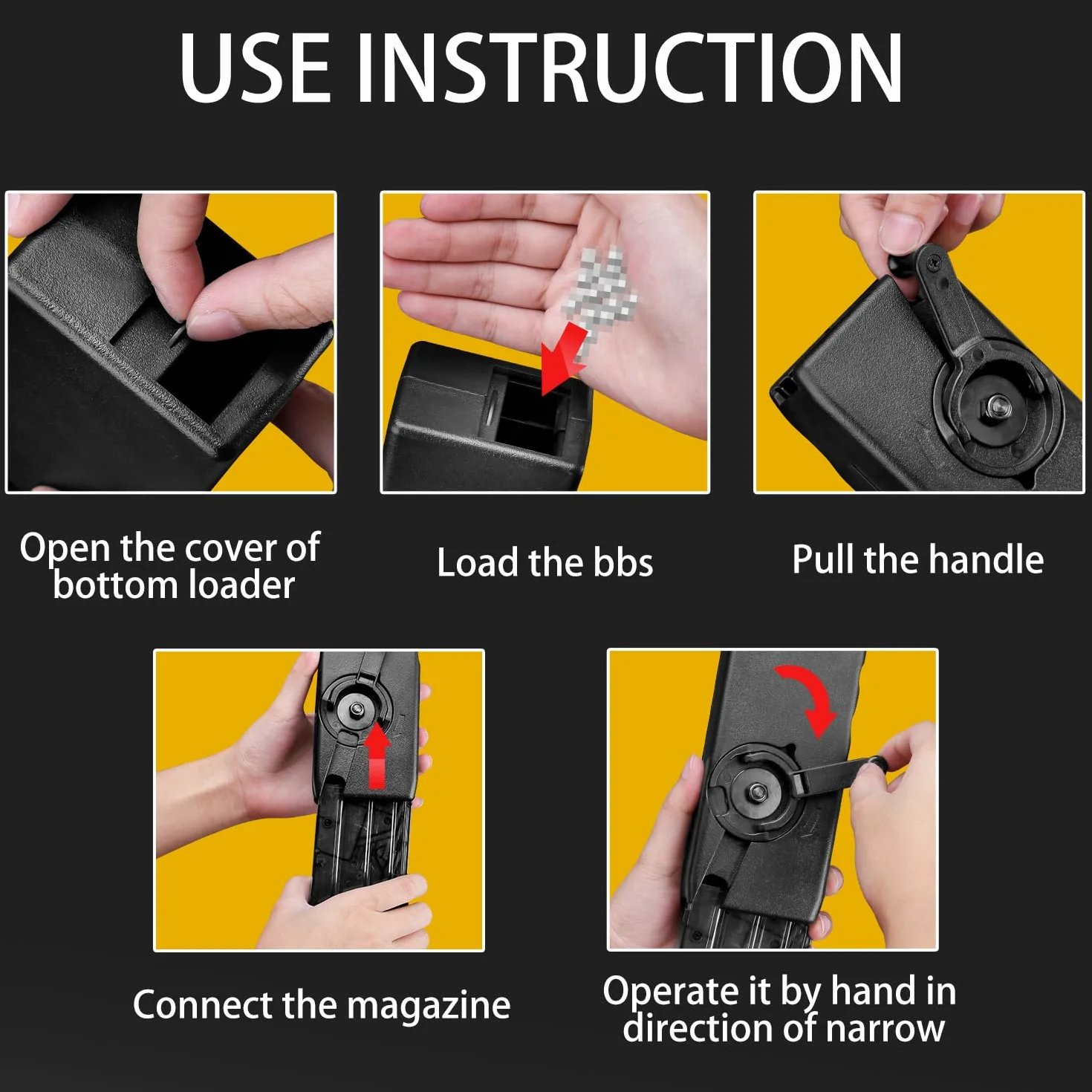 USE INSTRUCTION

Open the cover of bottom loader

Load the bbs

Pull the handle

Connect the magazine

Operate it by hand in direction of narrow