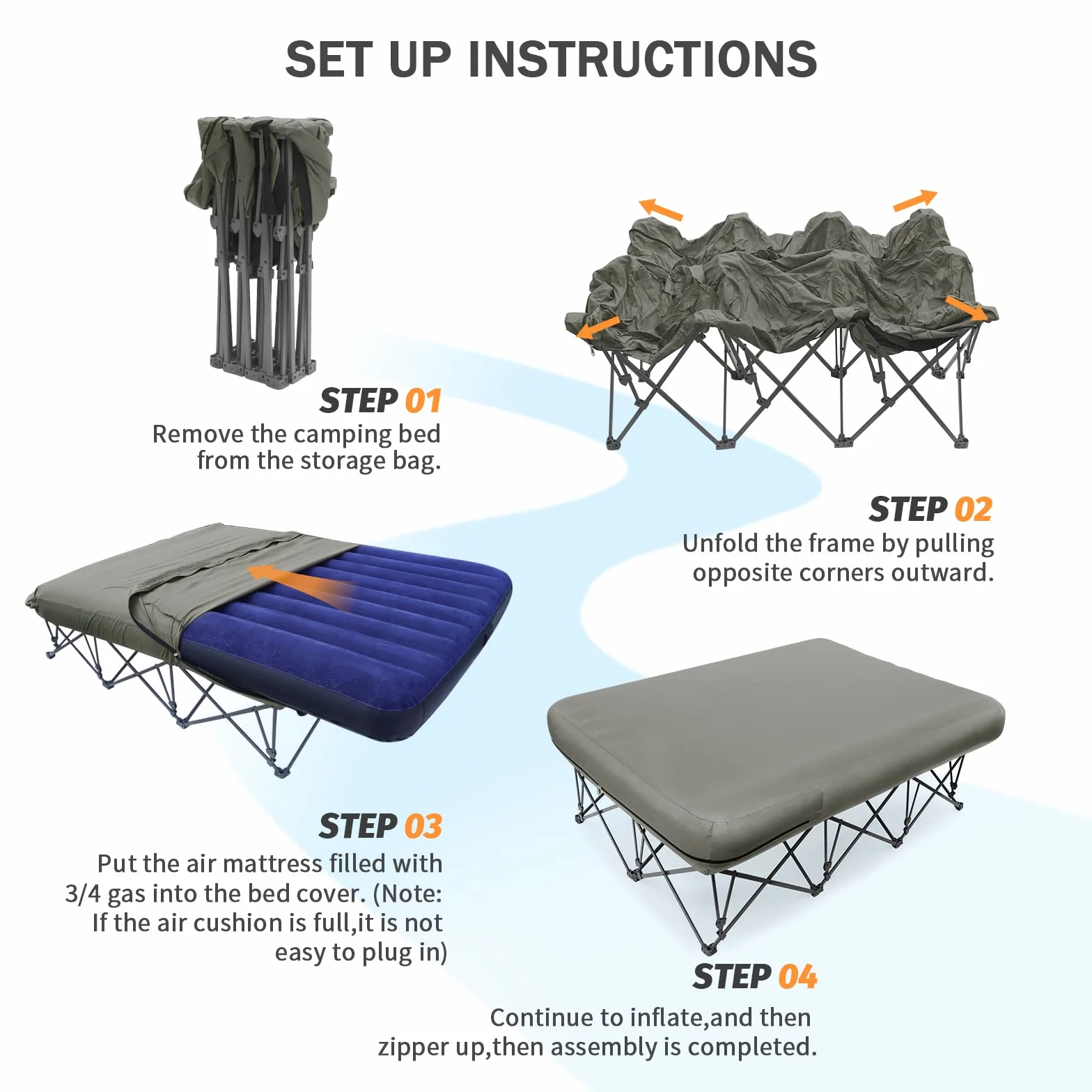 SET UP INSTRUCTIONS

STEP 01
Remove the camping bed from the storage bag.

STEP 02
Unfold the frame by pulling opposite corners outward.

STEP 03
Put the air mattress filled with 3/4 gas into the bed cover. (Note: If the air cushion is full,it is not easy to plug in)

STEP 04
Continue to inflate,and then zipper up,then assembly is completed.