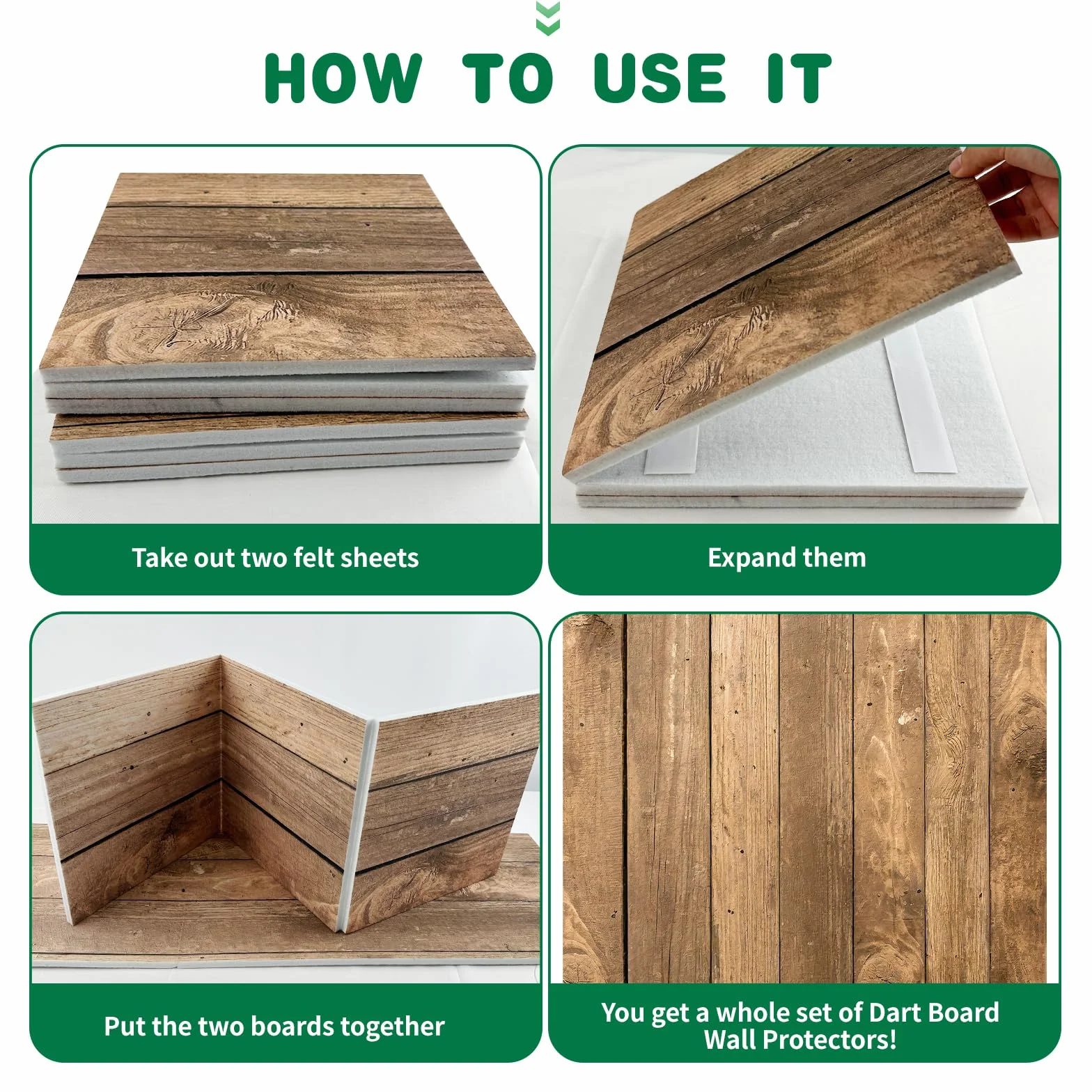 HOW TO USE IT

Take out two felt sheets

Expand them

Put the two boards together

You get a whole set of Dart Board Wall Protectors!