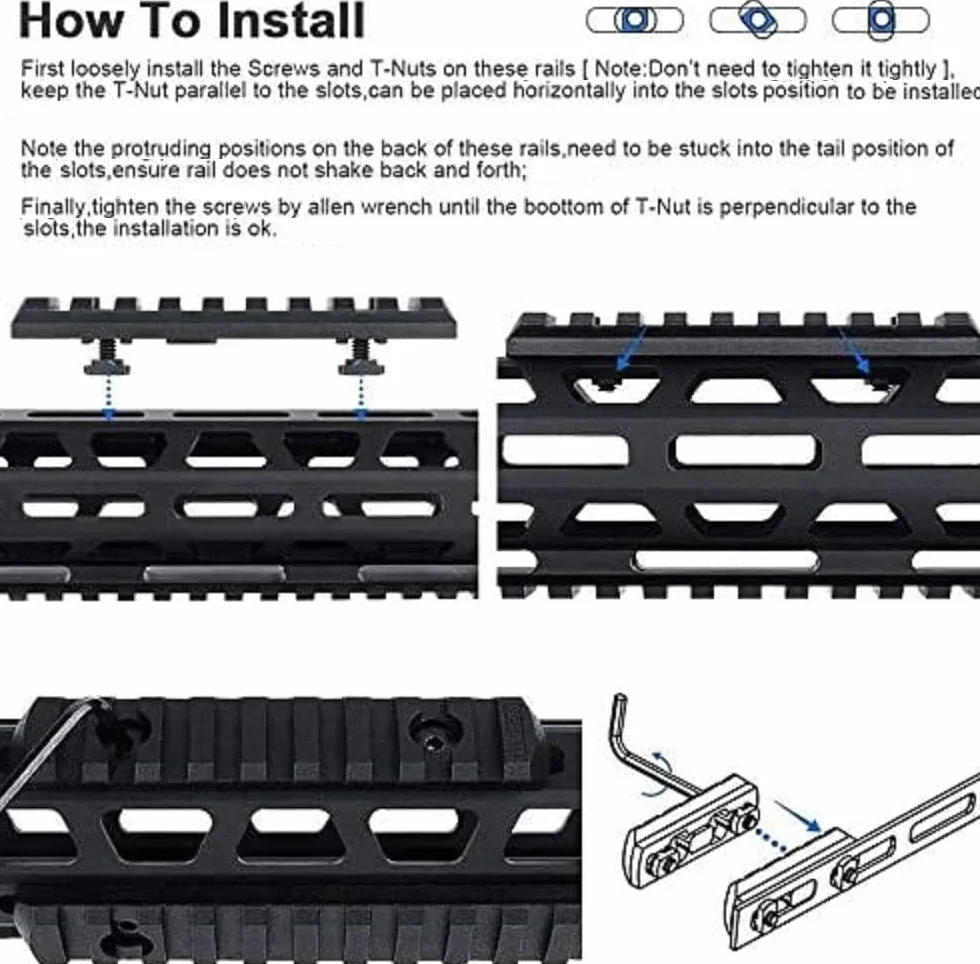 How To Install

First loosely install the Screws and T-Nuts on these rails [ Note:Don't need to tighten it tightly ], keep the T-Nut parallel to the slots,can be placed horizontally into the slots position to be installed

Note the protruding positions on the back of these rails,need to be stuck into the tail position of the slots,ensure rail does not shake back and forth;

Finally,tighten the screws by allen wrench until the boottom of T-Nut is perpendicular to the slots,the installation is ok.