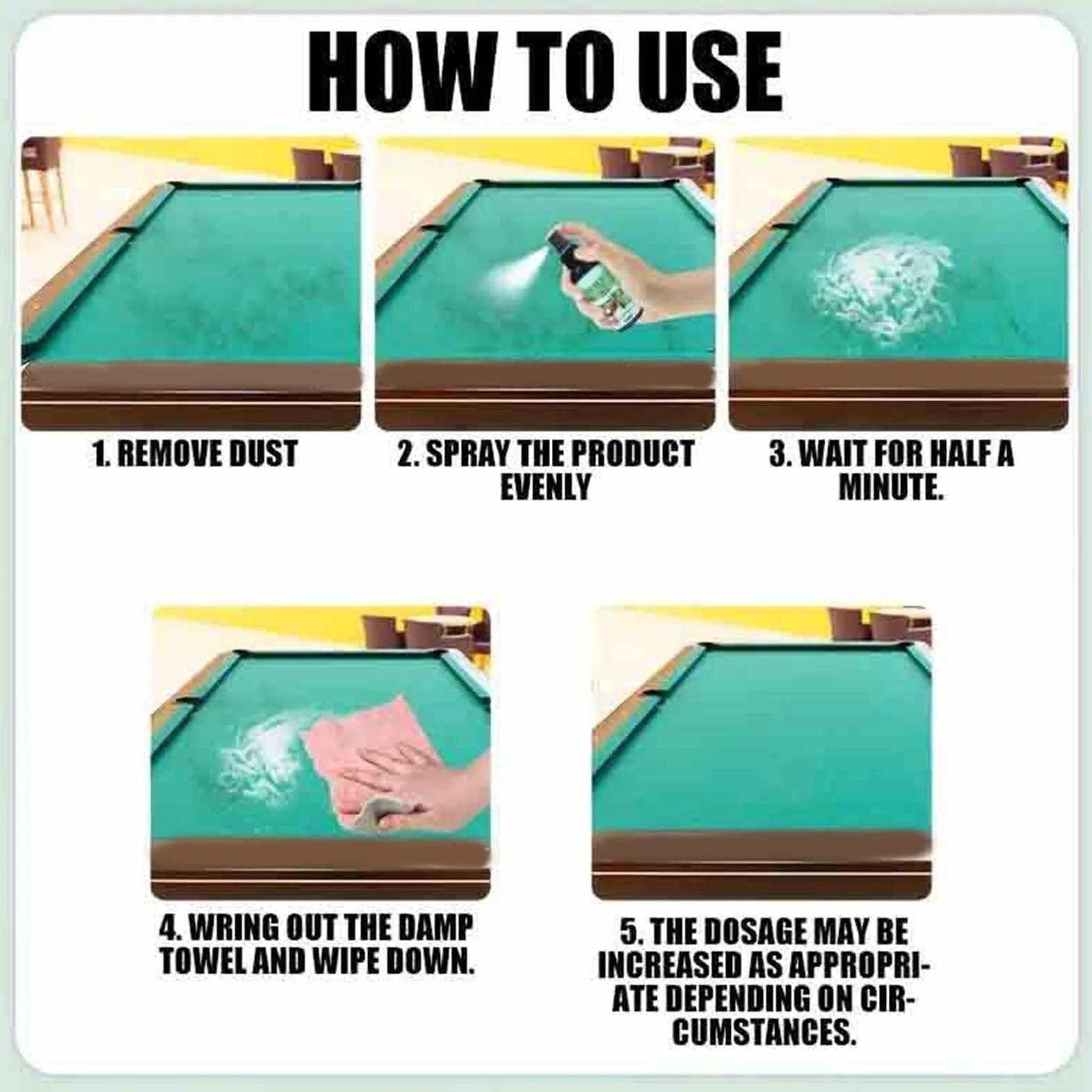 HOW TO USE

1. REMOVE DUST

2. SPRAY THE PRODUCT EVENLY

3. WAIT FOR HALF A MINUTE.

4. WRING OUT THE DAMP TOWEL AND WIPE DOWN.

5. THE DOSAGE MAY BE INCREASED AS APPROPRIATE DEPENDING ON CIRCUMSTANCES.