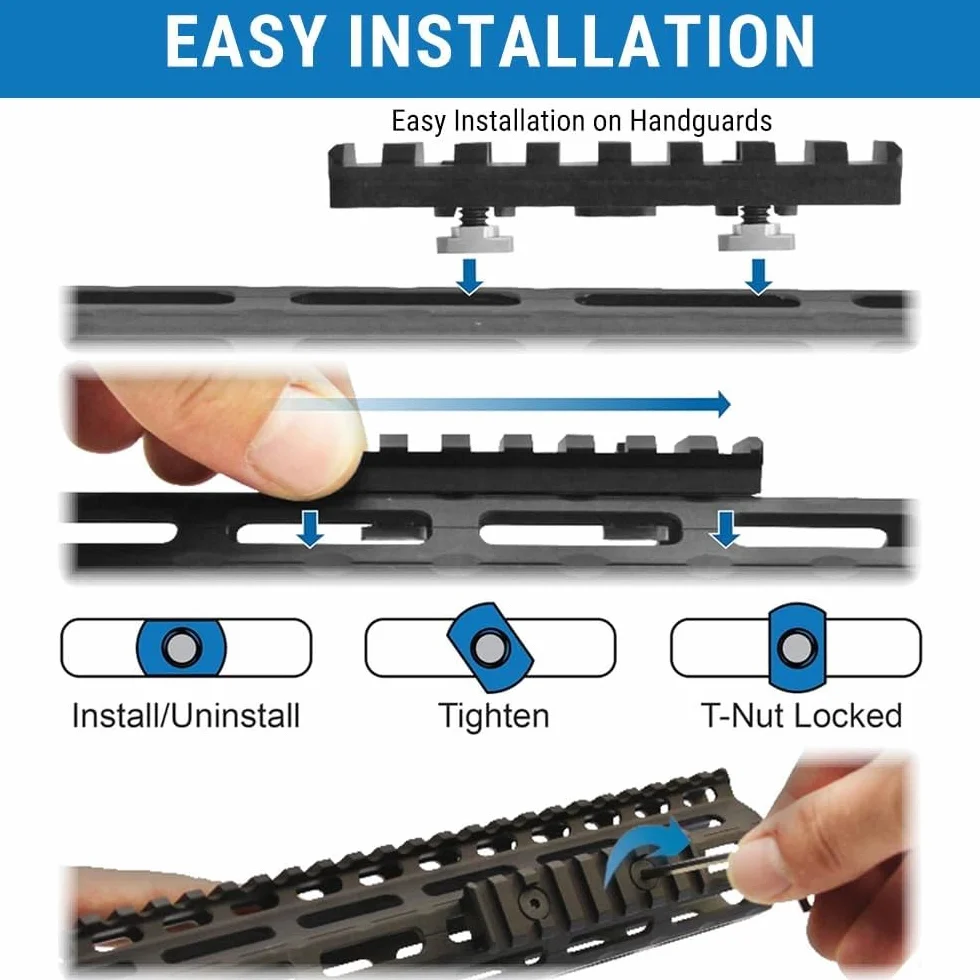 EASY INSTALLATION

Easy Installation on Handguards

Install/Uninstall

Tighten

T-Nut Locked