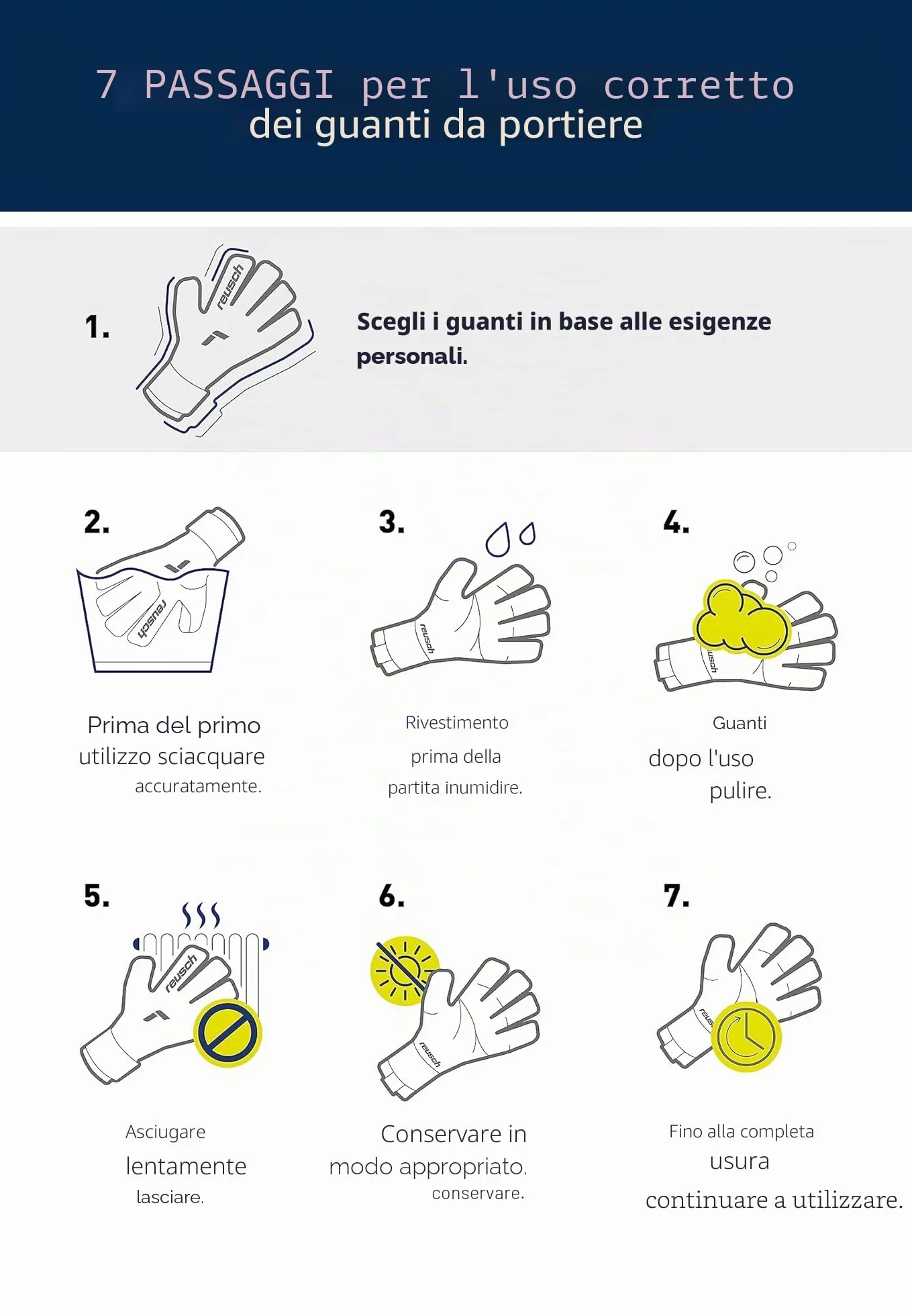 7 PASSAGGI per l'uso corretto
dei guanti da portiere

1.

reusch

Scegli i guanti in base alle esigenze personali.

2.

reusch

Prima del primo utilizzo sciacquare accuratamente.

3.

reusch

Rivestimento prima della partita inumidire.

4.

reusch

Guanti dopo l'uso pulire.

5.

reusch

Asciugare lentamente lasciare.

6.

reusch

Conservare in modo appropriato. conservare.

7.

reus

Fino alla completa usura continuare a utilizzare.