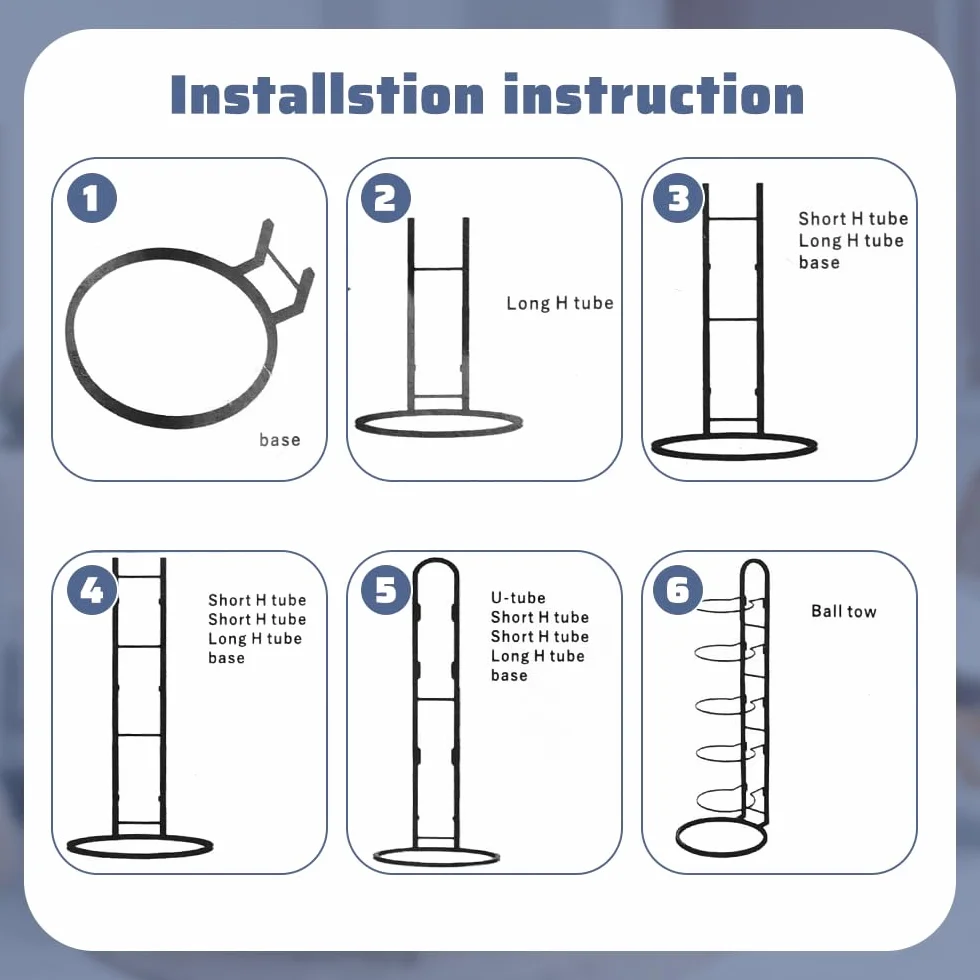 Installstion instruction

1

base

2

Long H tube

3

Short H tube
Long H tube
base

4

Short H tube
Short H tube
Long H tube
base

5

U-tube
Short H tube
Short H tube
Long H tube
base

6

Ball tow