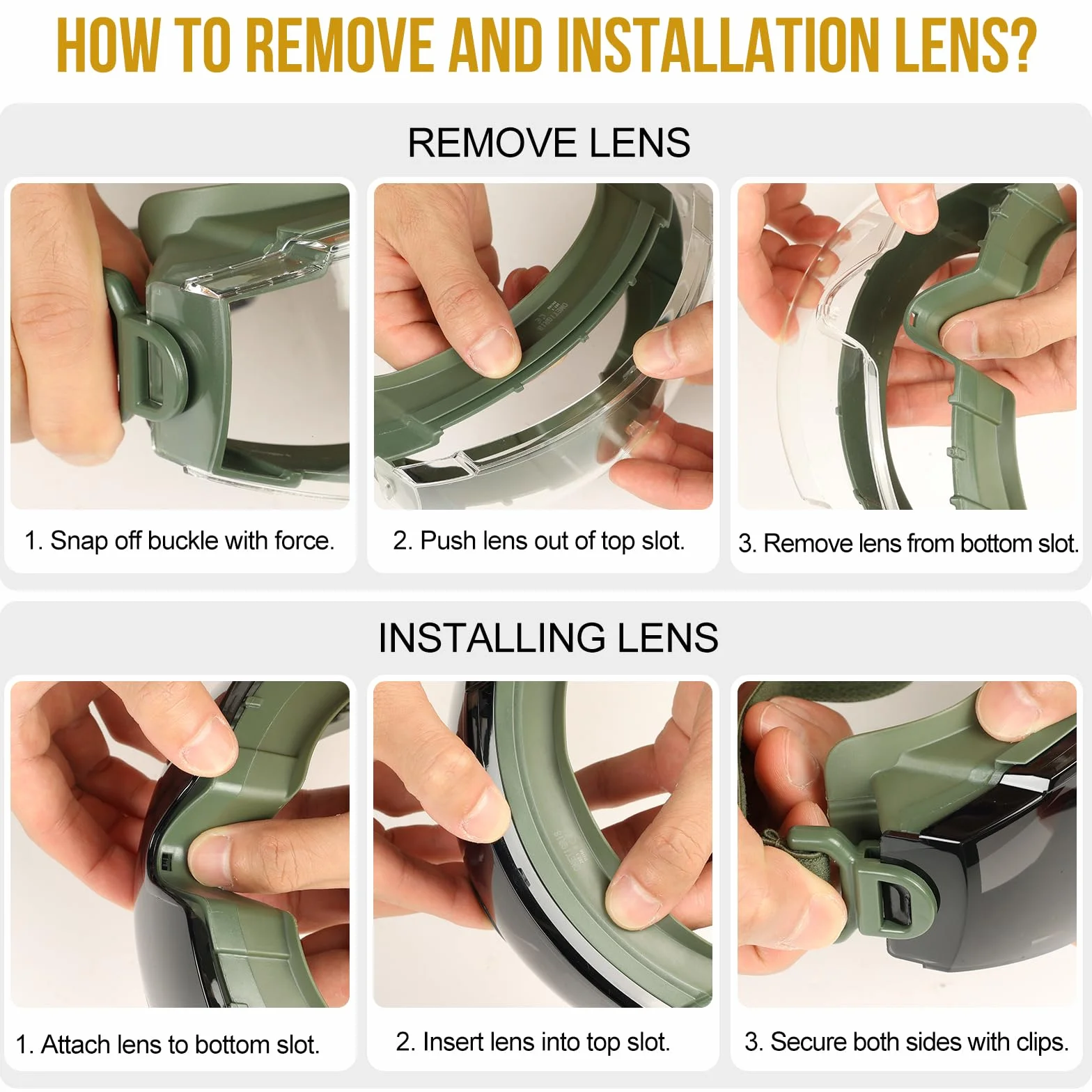 HOW TO REMOVE AND INSTALLATION LENS?

REMOVE LENS

1. Snap off buckle with force.

2. Push lens out of top slot.

3. Remove lens from bottom slot.

INSTALLING LENS

1. Attach lens to bottom slot.

2. Insert lens into top slot.

3. Secure both sides with clips.