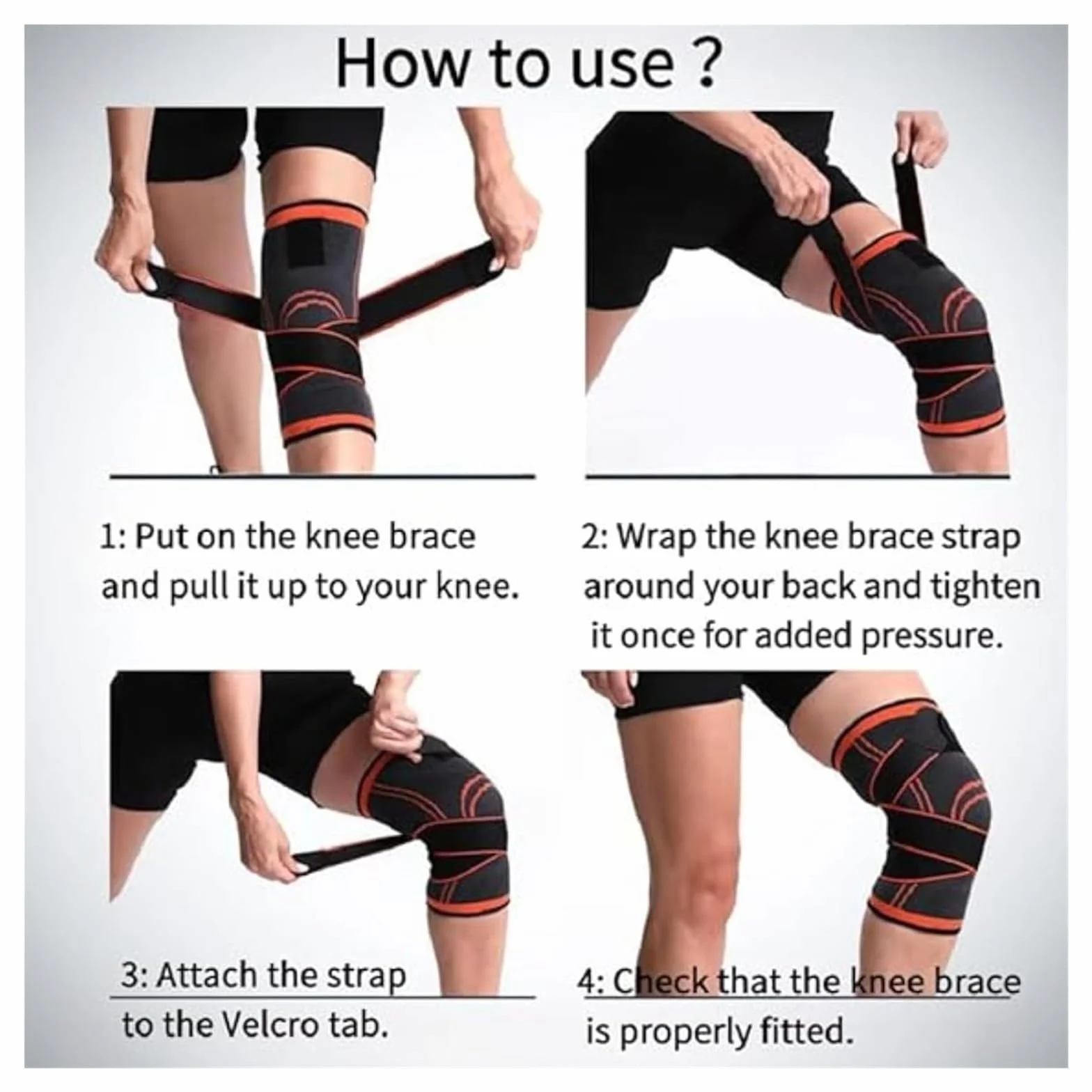 How to use ?

1: Put on the knee brace and pull it up to your knee.

2: Wrap the knee brace strap around your back and tighten it once for added pressure.

3: Attach the strap to the Velcro tab.

4: Check that the knee brace is properly fitted.