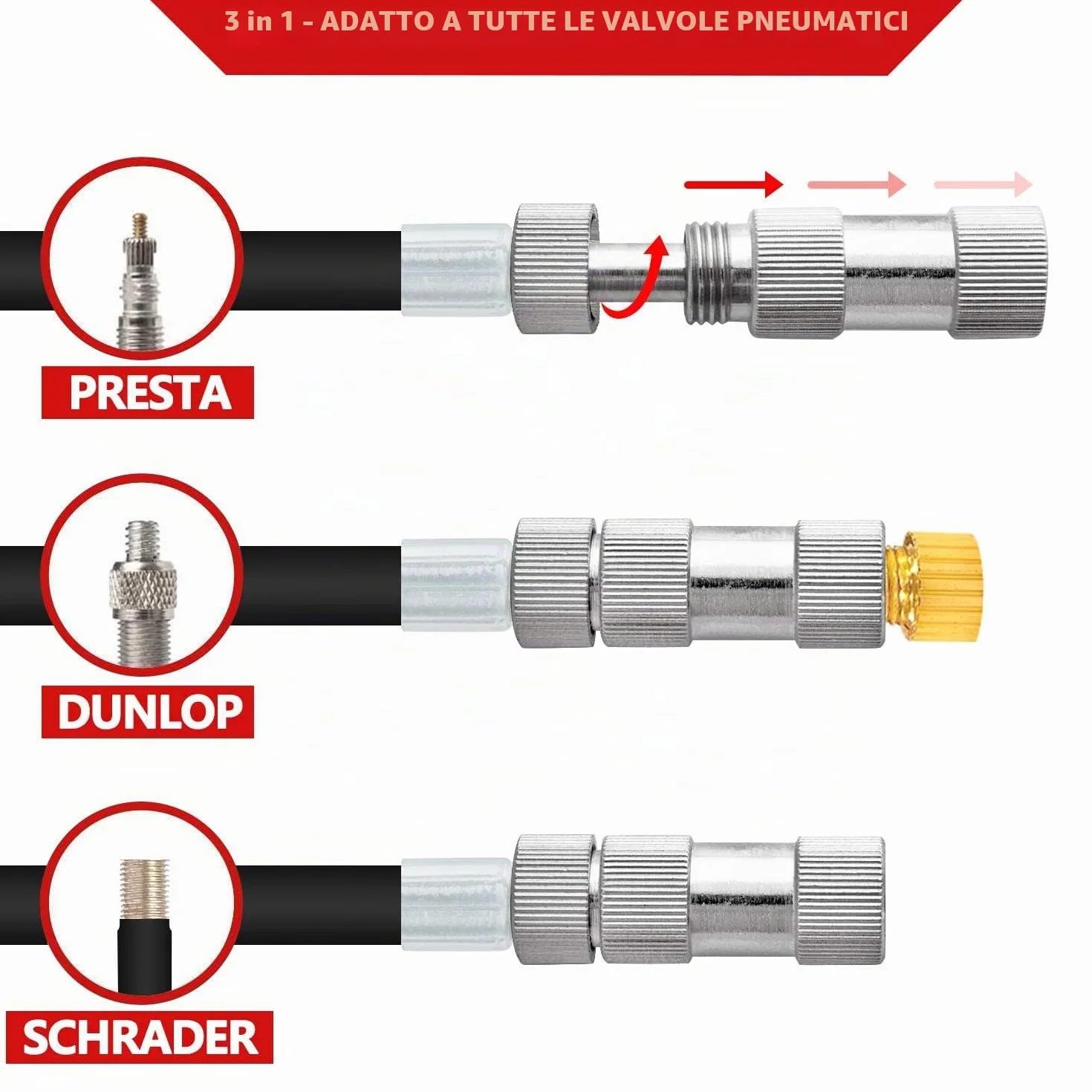 3 in 1 - ADATTO A TUTTE LE VALVOLE PNEUMATICI

PRESTA

DUNLOP

SCHRADER