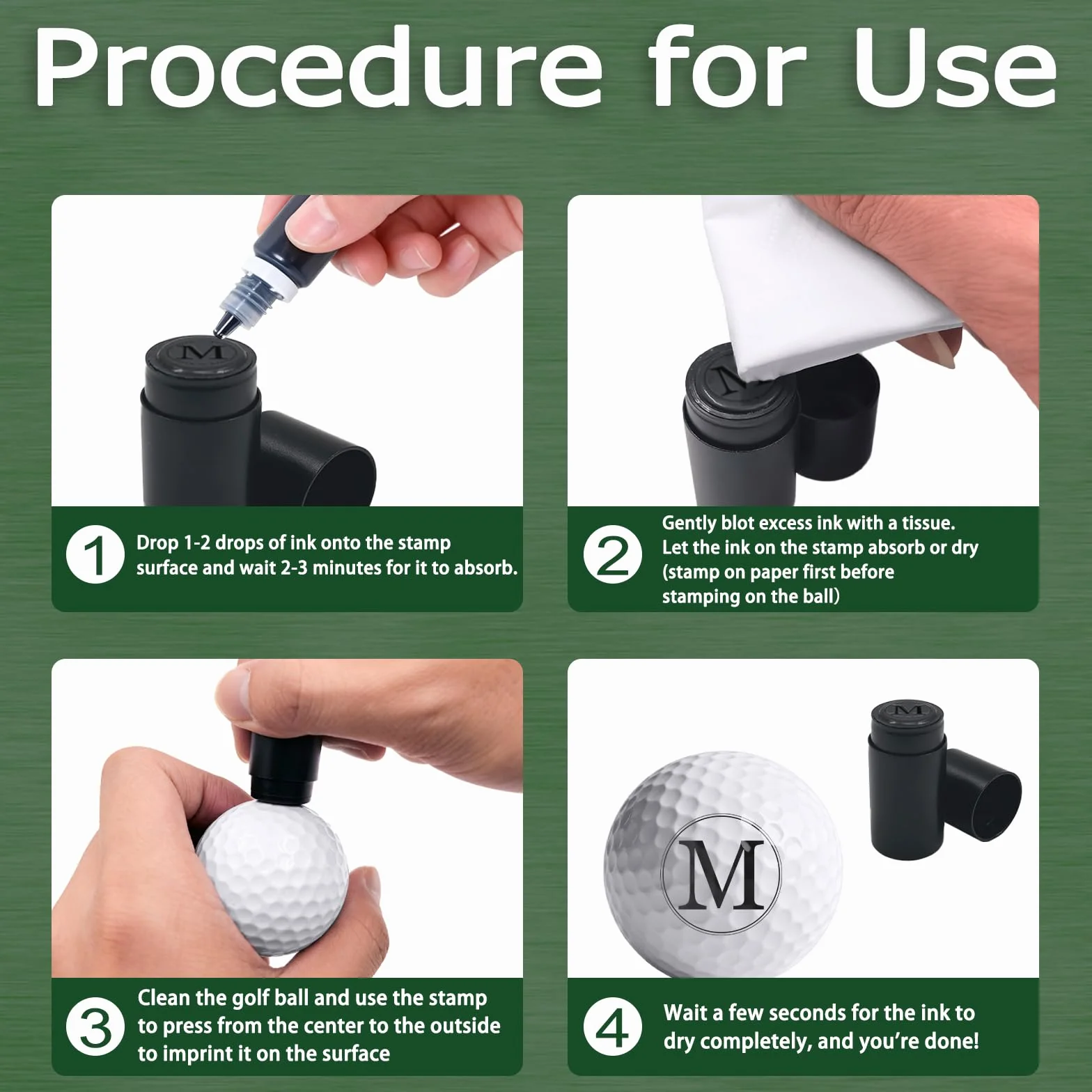 Procedure for Use

M

1 Drop 1-2 drops of ink onto the stamp surface and wait 2-3 minutes for it to absorb.

M

2 Gently blot excess ink with a tissue. Let the ink on the stamp absorb or dry (stamp on paper first before stamping on the ball)

3 Clean the golf ball and use the stamp to press from the center to the outside to imprint it on the surface

M

M

4 Wait a few seconds for the ink to dry completely, and you're done!