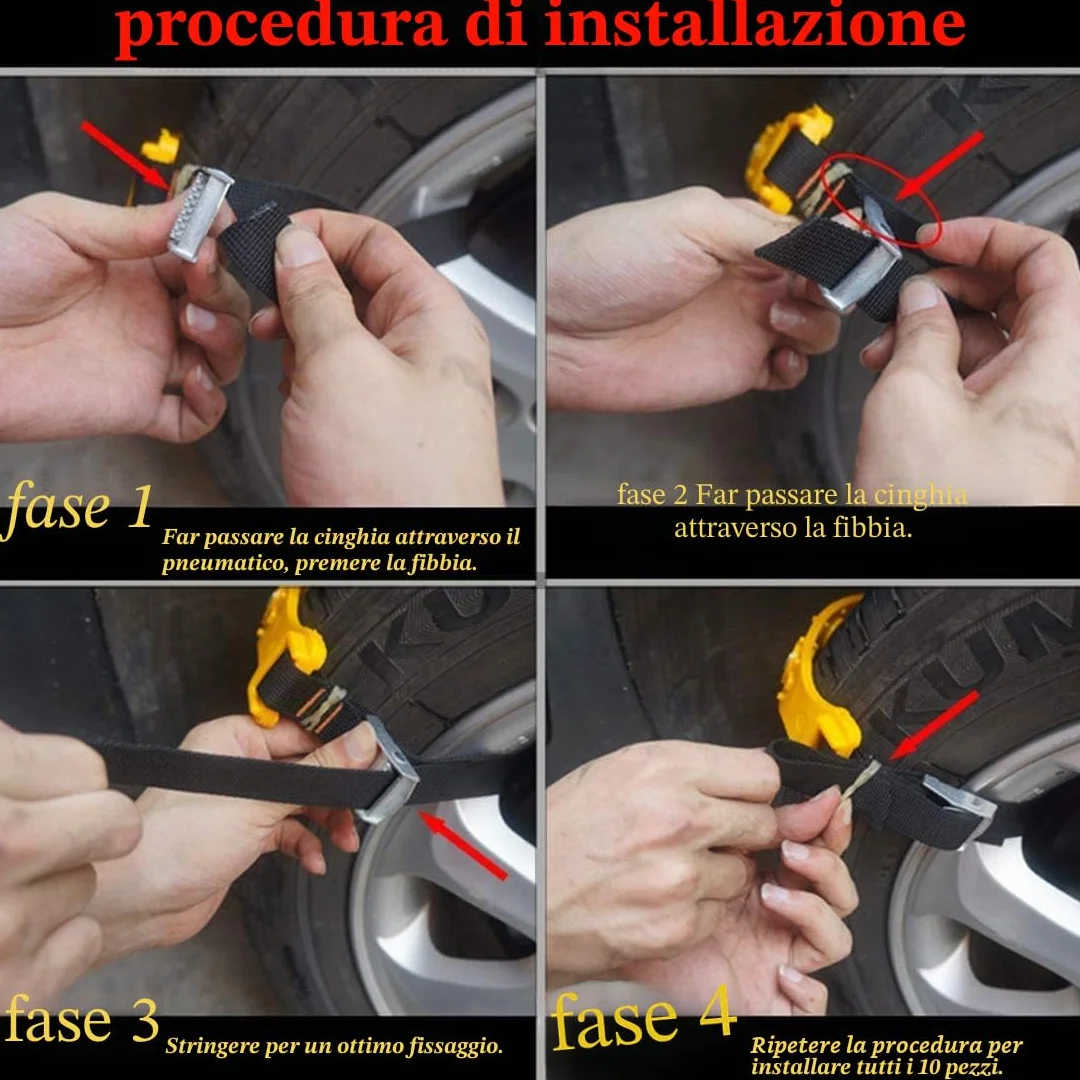 procedura di installazione

fase 1
Far passare la cinghia attraverso il pneumatico, premere la fibbia.

fase 2 Far passare la cinghia attraverso la fibbia.

fase 3
Stringere per un ottimo fissaggio.

fase 4
Ripetere la procedura per installare tutti i 10 pezzi.