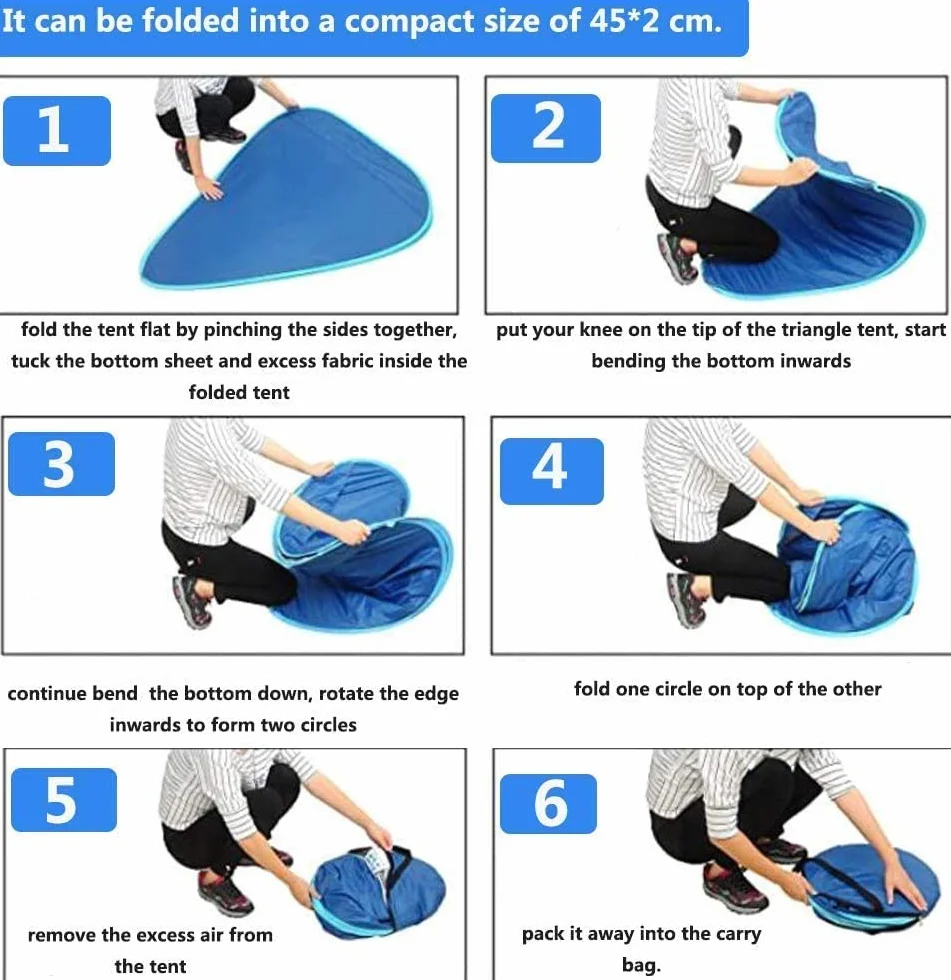 It can be folded into a compact size of 45*2 cm.

1

fold the tent flat by pinching the sides together, tuck the bottom sheet and excess fabric inside the folded tent

2

put your knee on the tip of the triangle tent, start bending the bottom inwards

3

continue bend the bottom down, rotate the edge inwards to form two circles

4

fold one circle on top of the other

5

remove the excess air from the tent

6

pack it away into the carry bag.