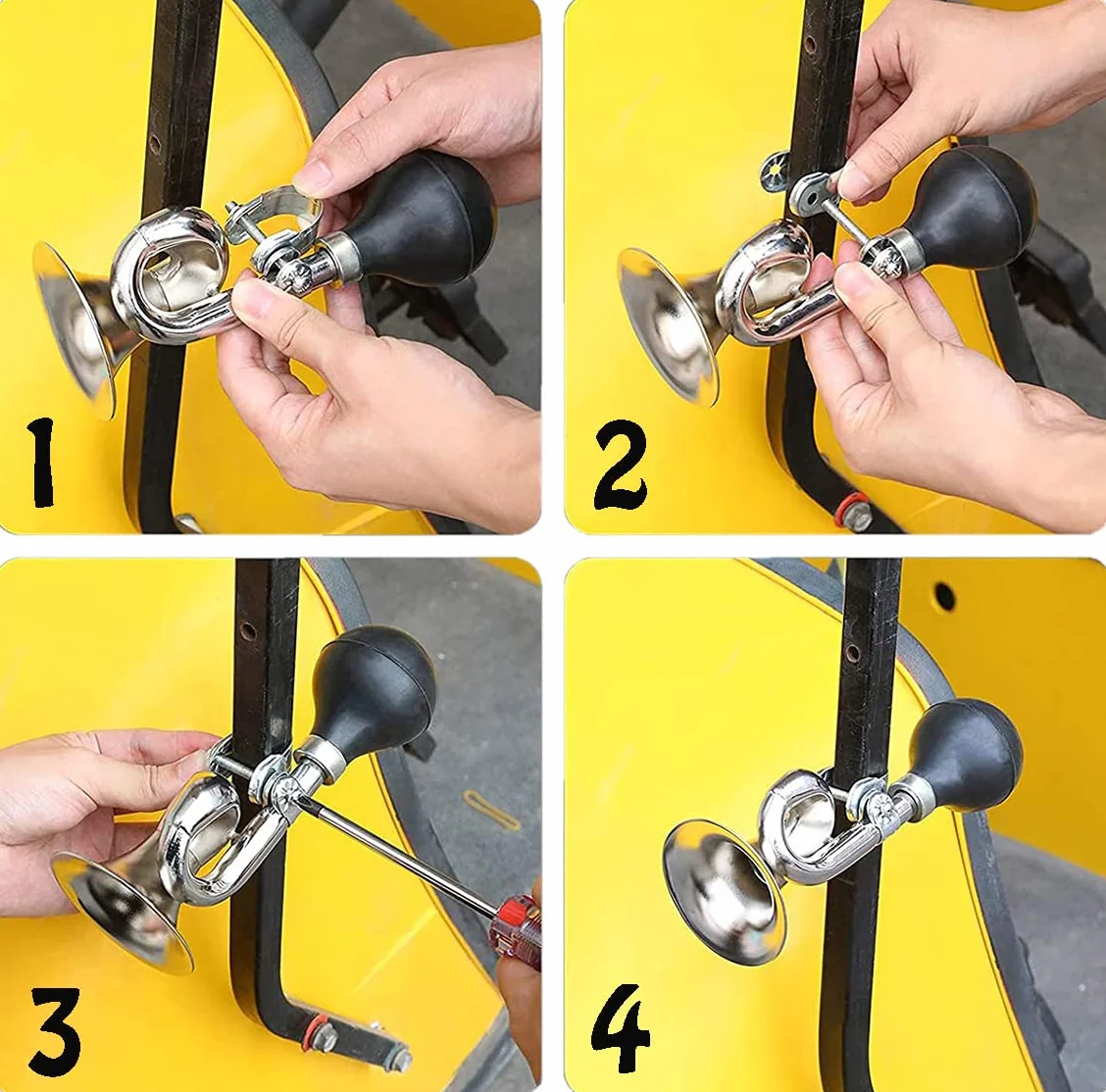 1

2

3

4