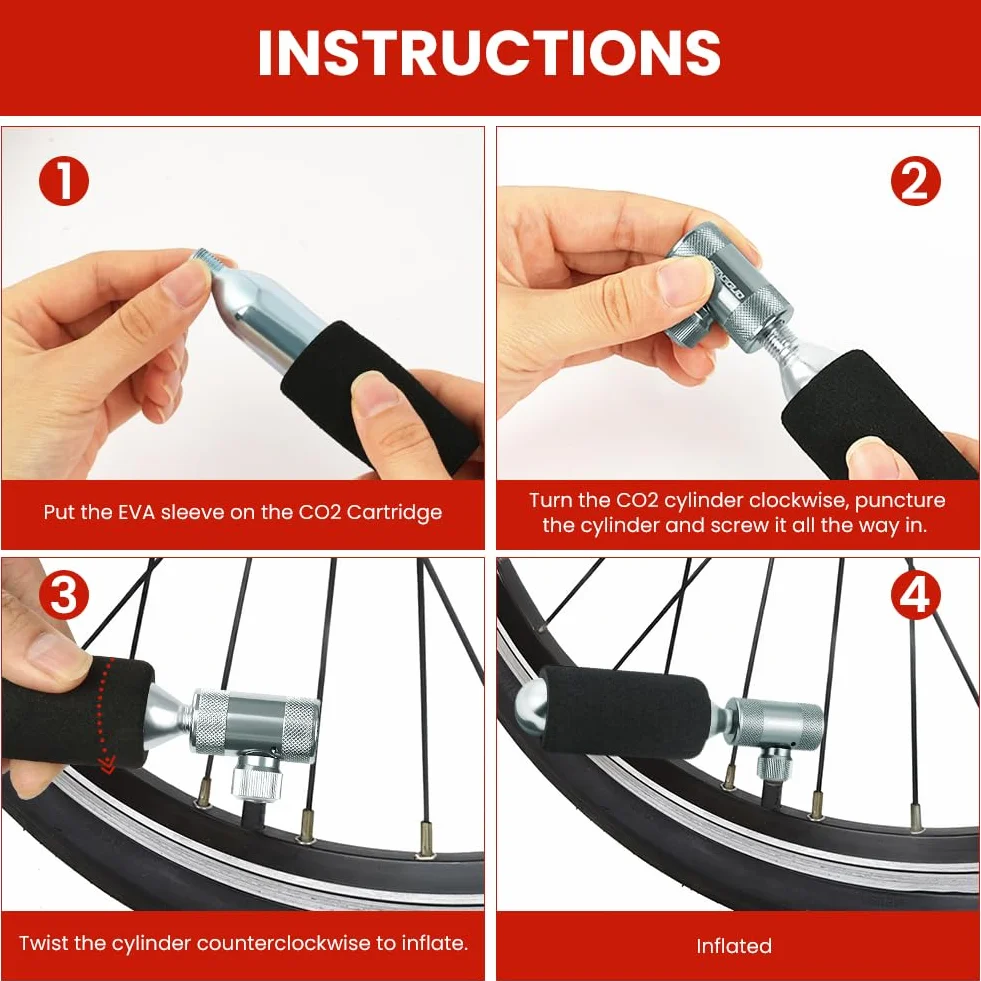 INSTRUCTIONS

1

Put the EVA sleeve on the CO2 Cartridge

2

Turn the CO2 cylinder clockwise, puncture the cylinder and screw it all the way in.

3

Twist the cylinder counterclockwise to inflate.

4

Inflated