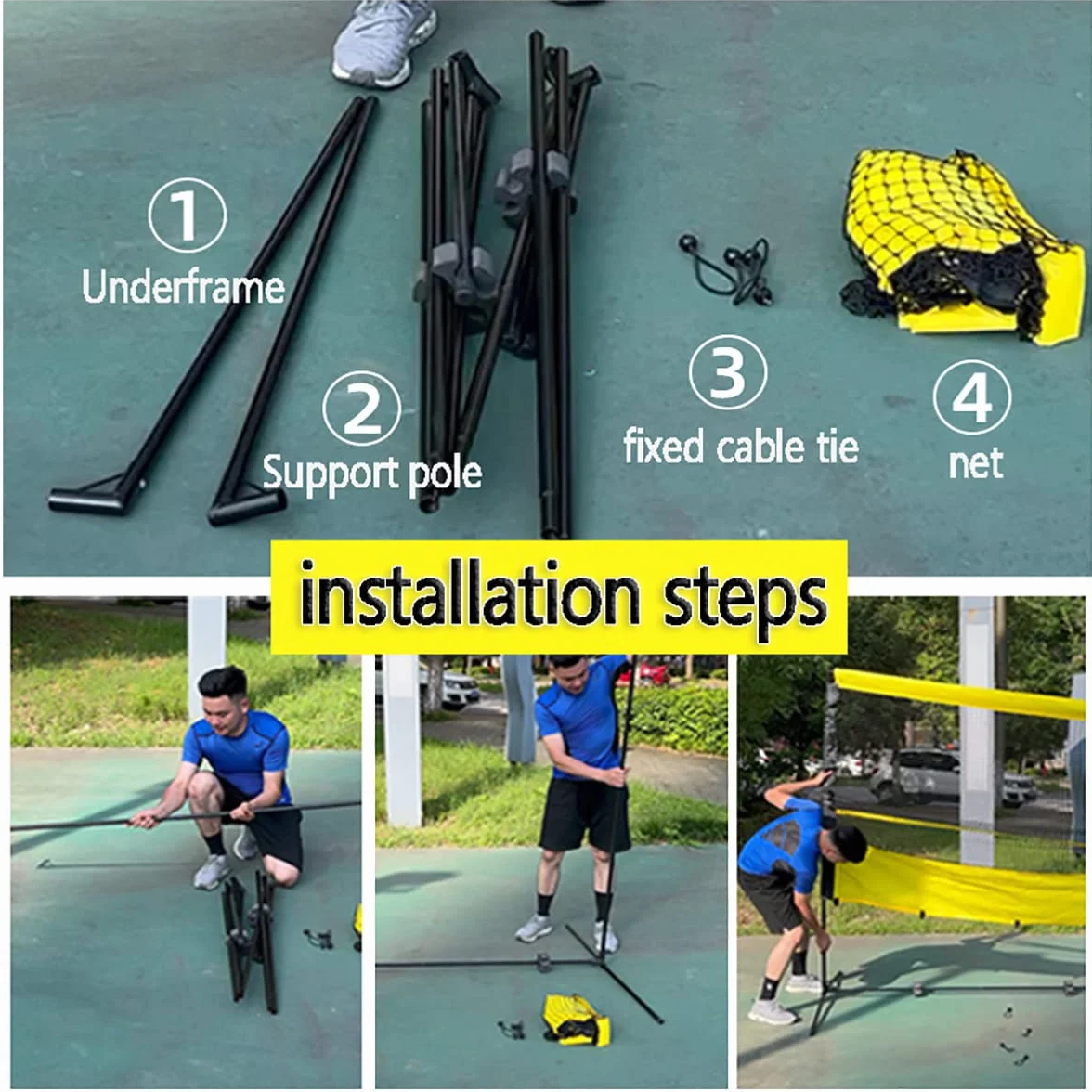 ① Underframe

② Support pole

③ fixed cable tie

④ net

installation steps