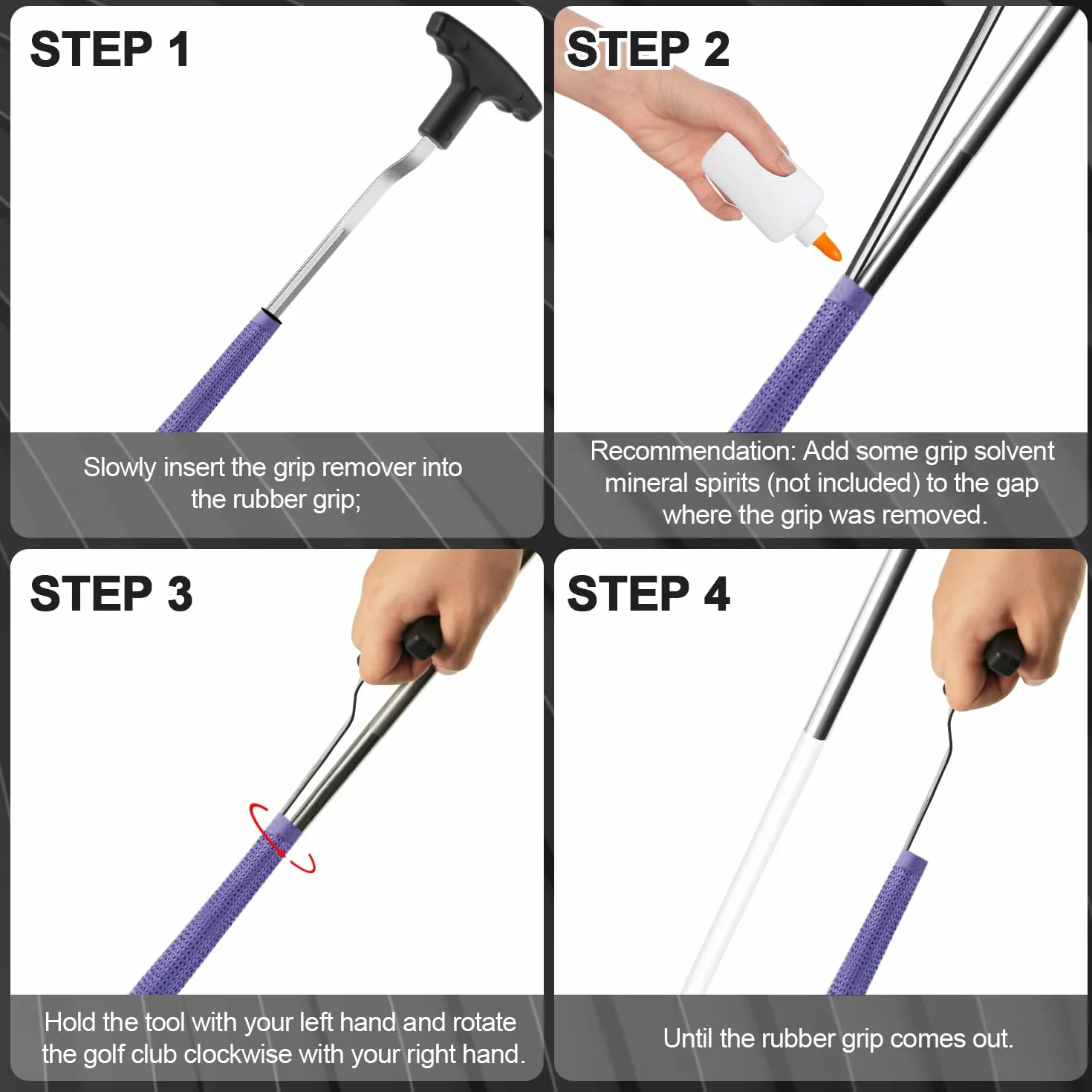 STEP 1

Slowly insert the grip remover into the rubber grip;

STEP 2

Recommendation: Add some grip solvent mineral spirits (not included) to the gap where the grip was removed.

STEP 3

Hold the tool with your left hand and rotate the golf club clockwise with your right hand.

STEP 4

Until the rubber grip comes out.