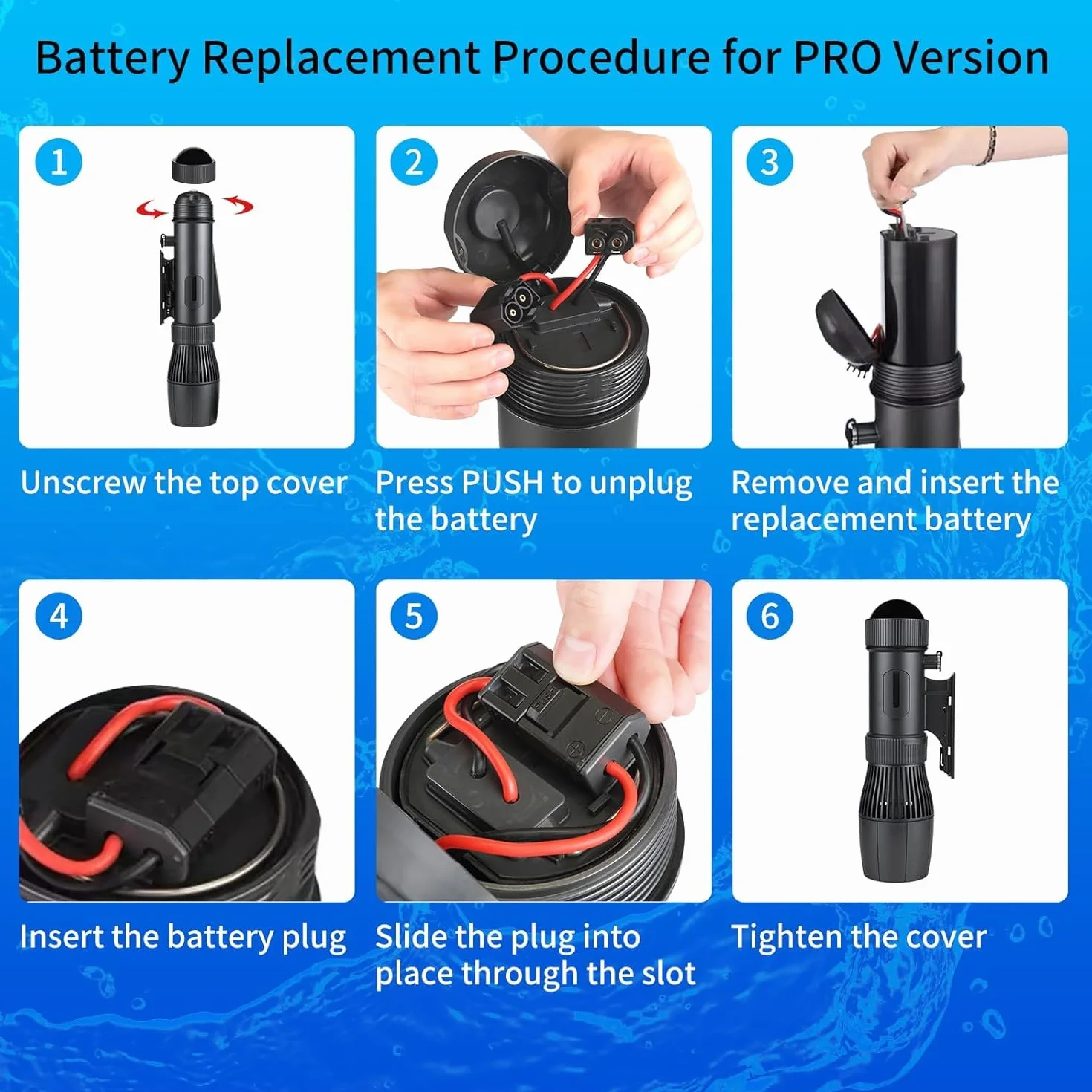 Battery Replacement Procedure for PRO Version

1

Unscrew the top cover

2

Press PUSH to unplug the battery

3

Remove and insert the replacement battery

4

Insert the battery plug

5

Slide the plug into place through the slot

6

Tighten the cover