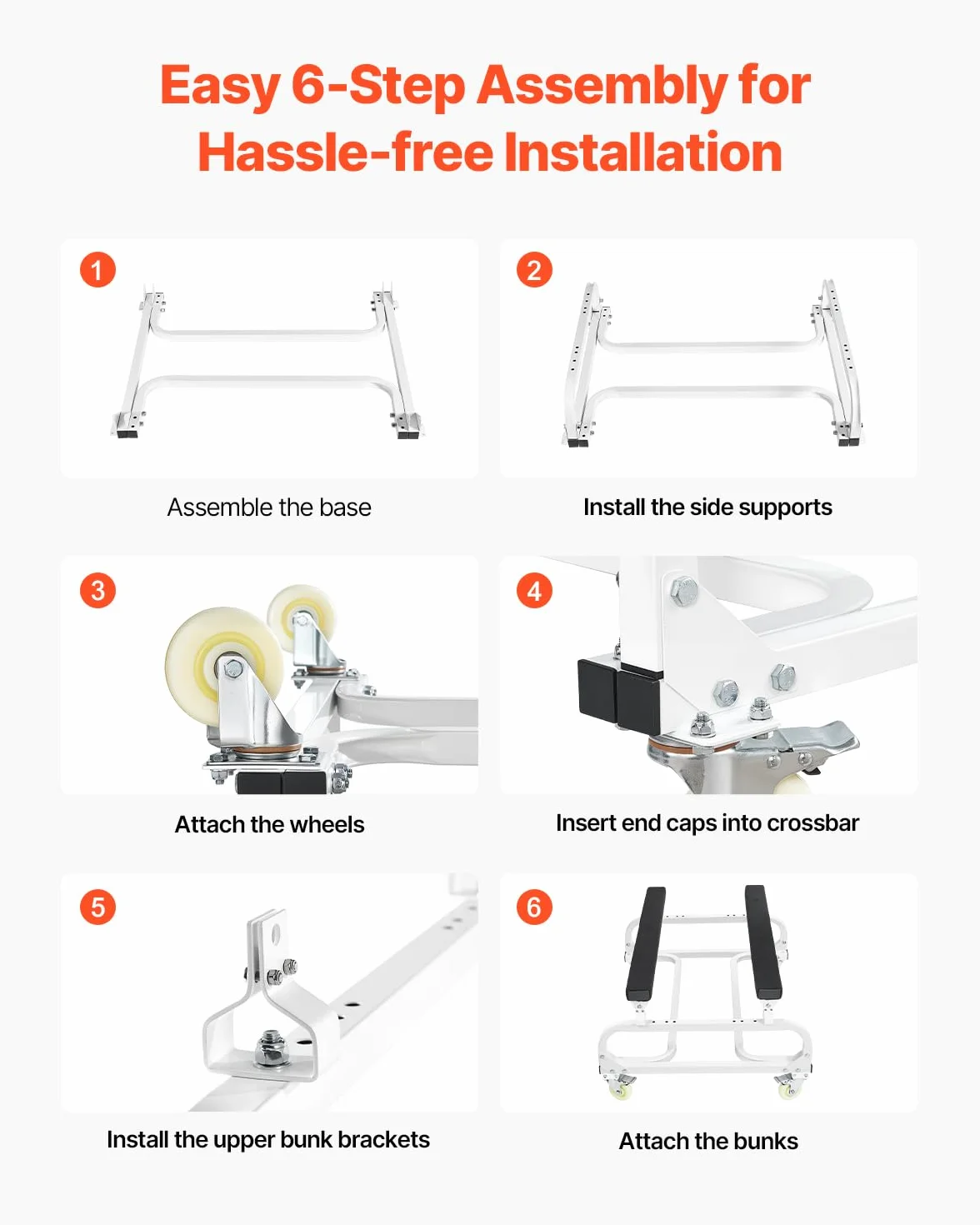 Easy 6-Step Assembly for Hassle-free Installation

1

Assemble the base

2

Install the side supports

3

Attach the wheels

4

Insert end caps into crossbar

5

Install the upper bunk brackets

6

Attach the bunks