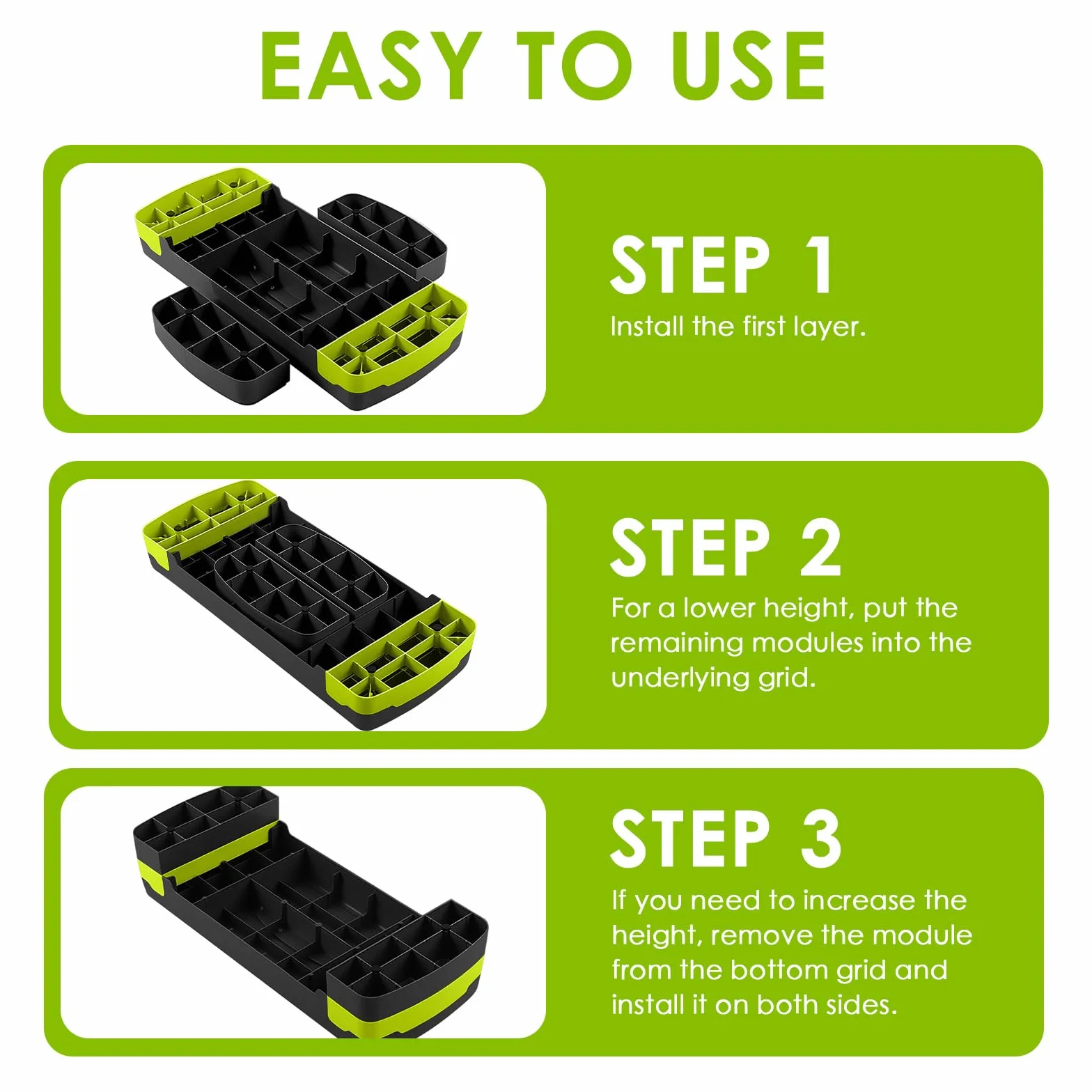 EASY TO USE

STEP 1
Install the first layer.

STEP 2
For a lower height, put the remaining modules into the underlying grid.

STEP 3
If you need to increase the height, remove the module from the bottom grid and install it on both sides.