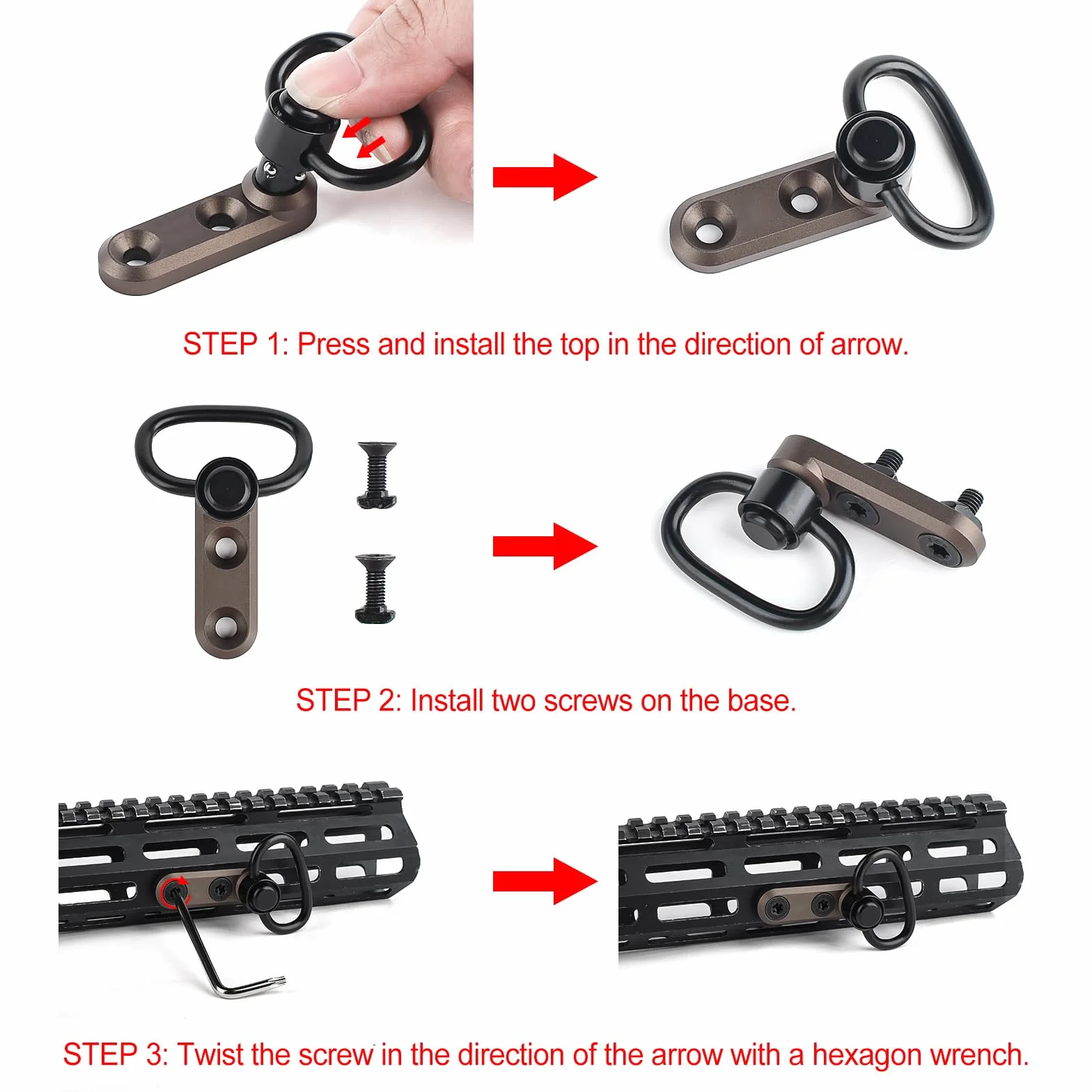 STEP 1: Press and install the top in the direction of arrow.

STEP 2: Install two screws on the base.

STEP 3: Twist the screw in the direction of the arrow with a hexagon wrench.