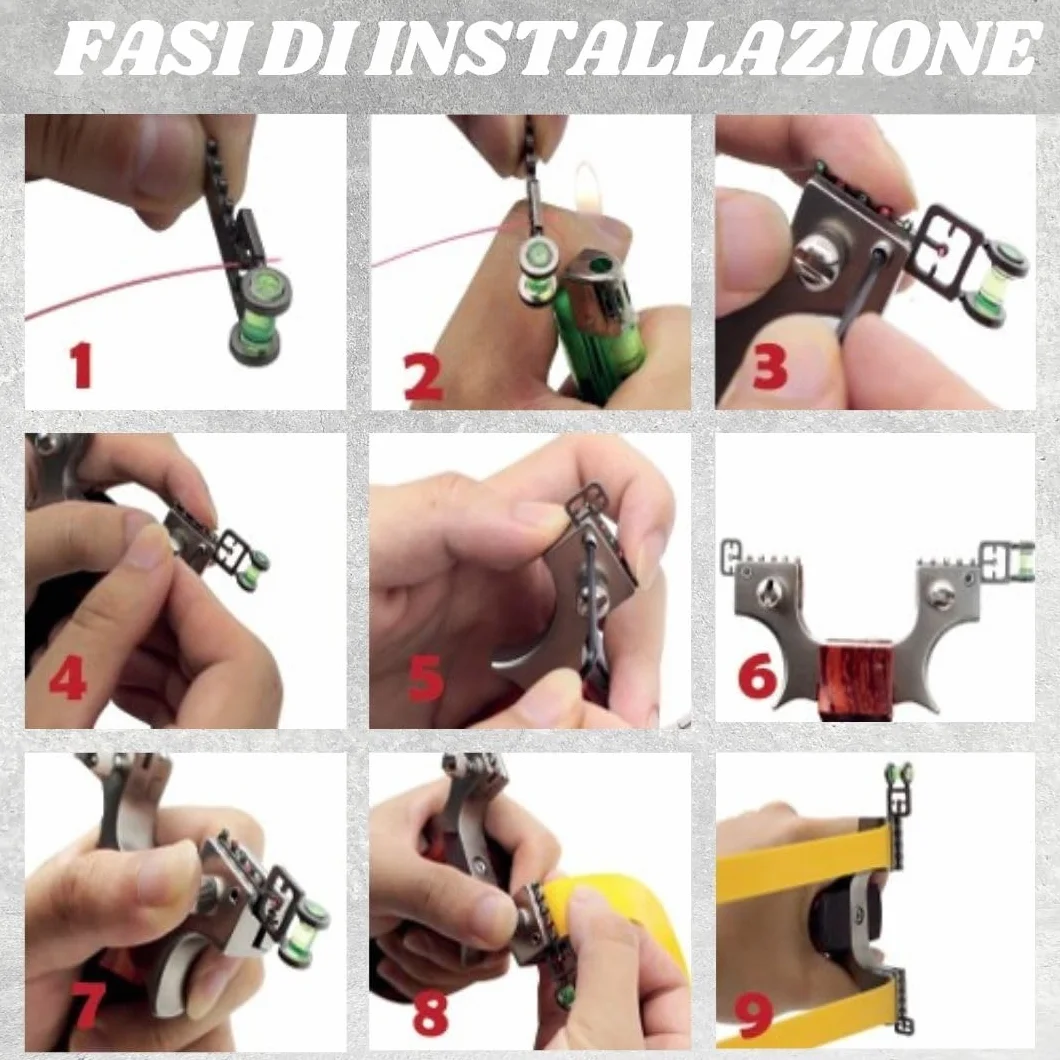 FASI DI INSTALLAZIONE

1

2

3

4

5

6

7

8

9